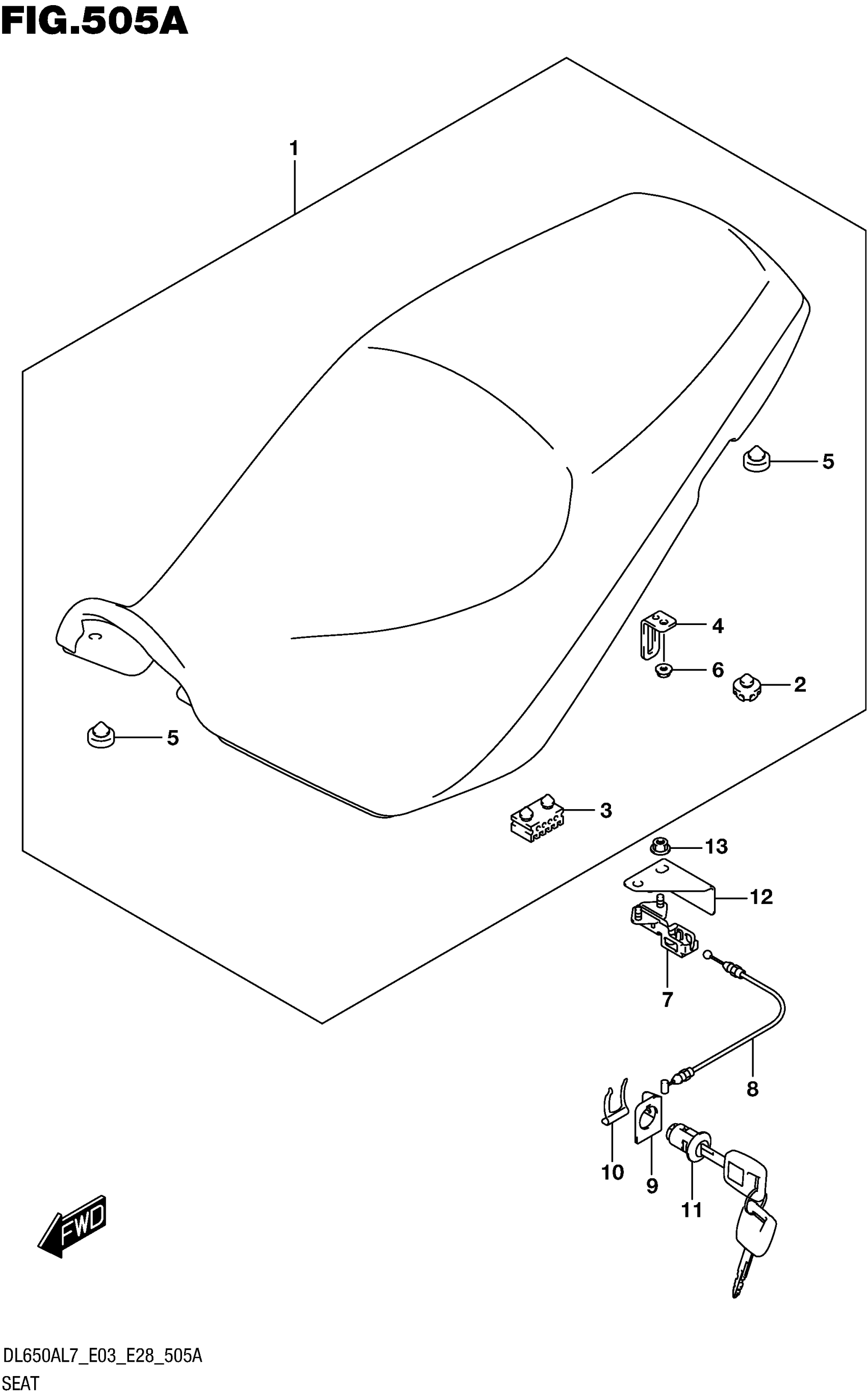 FIG.505A

1

5

4

6

2

5

3

13

12

7

8

10

9

11

FWD

DL650AL7_E03_E28_505A
SEAT