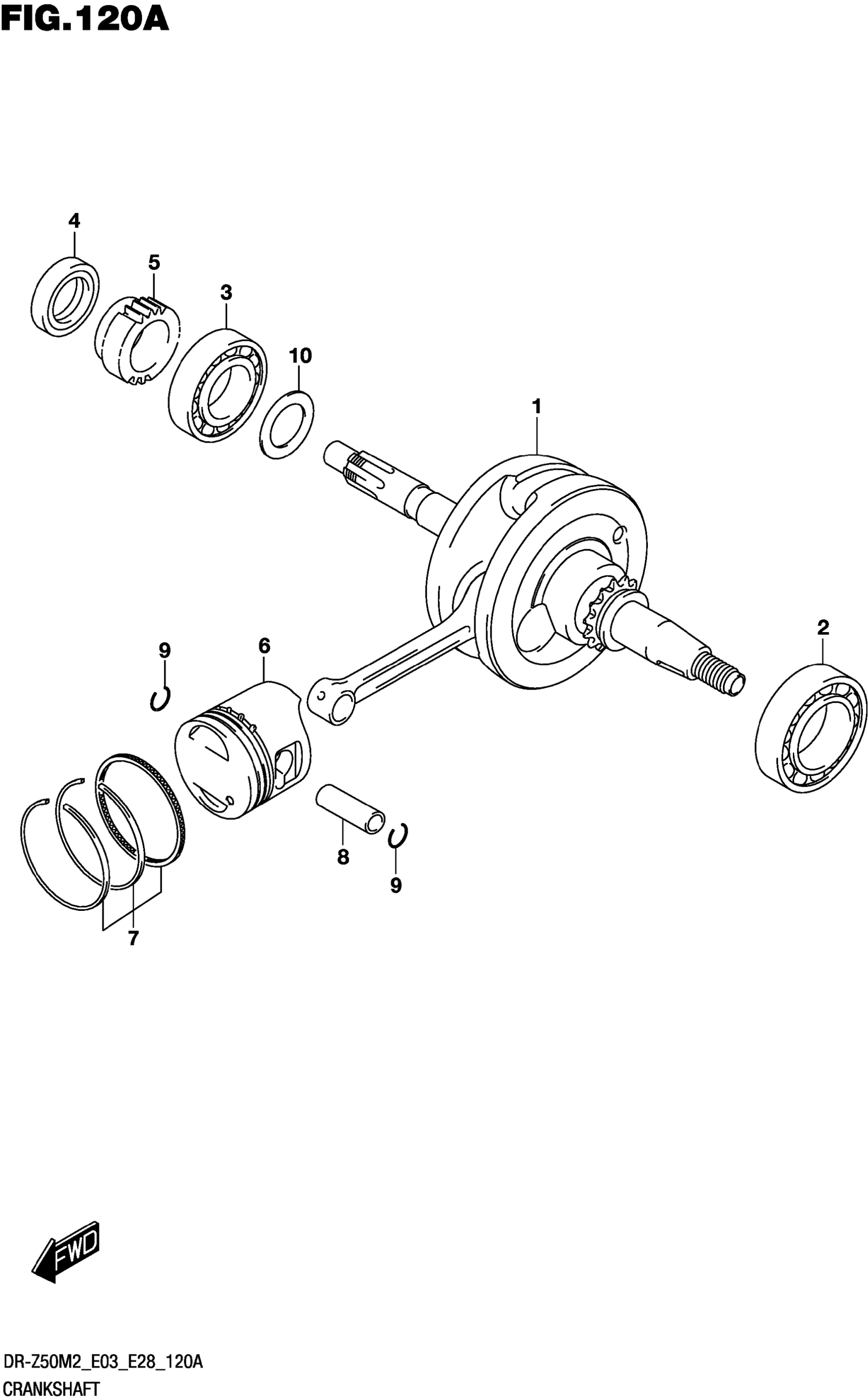 FIG.120A

4
5
3
10
1
2
9
6
8
9
7

FWD

DR-Z50M2_E03_E28_120A
CRANKSHAFT