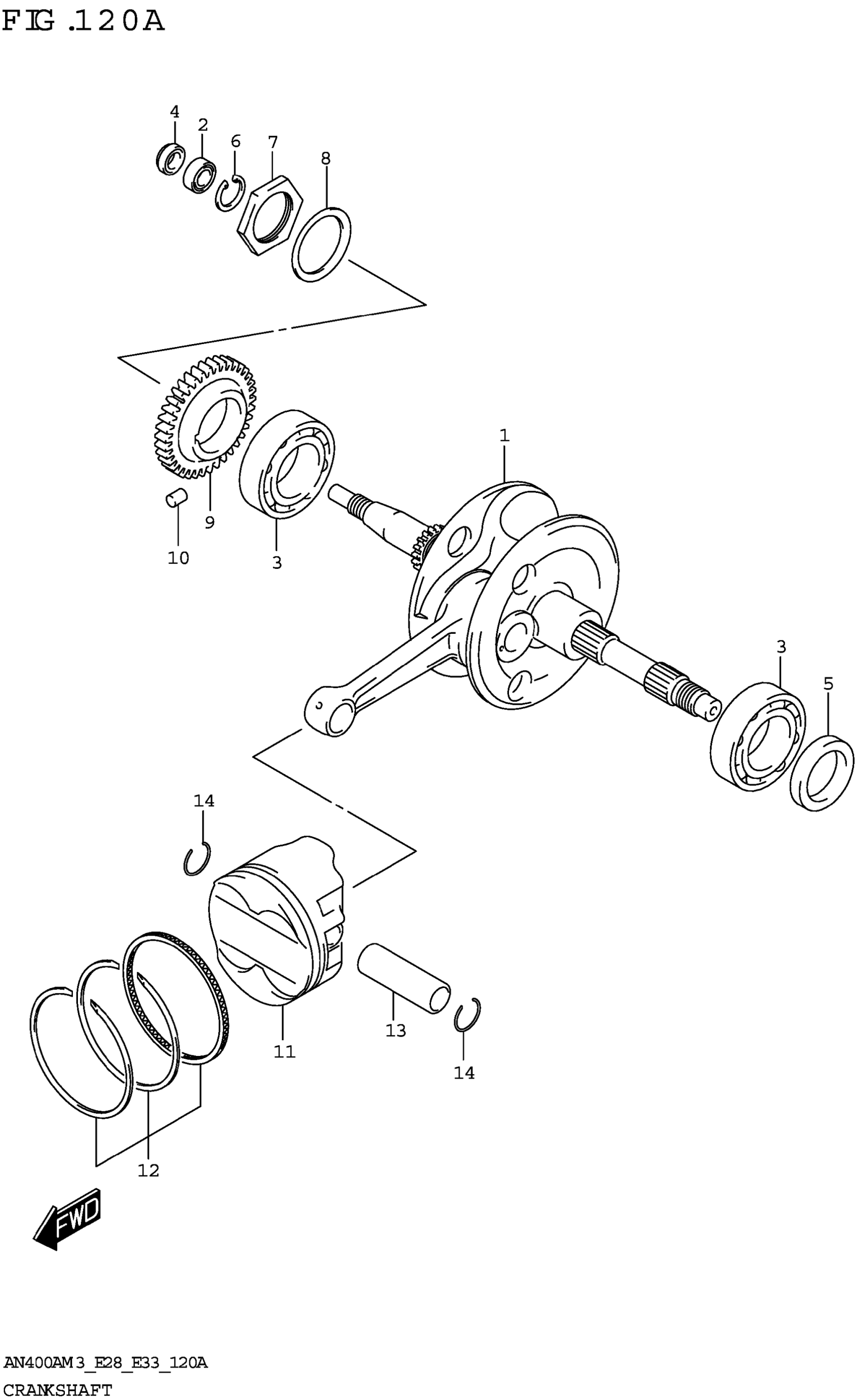 FIG.120A

4
2
6
7
8
1
9
10
3
3
5
14
11
13
14
12
FWD

AN400AM3_E28_E33_120A
CRANKSHAFT