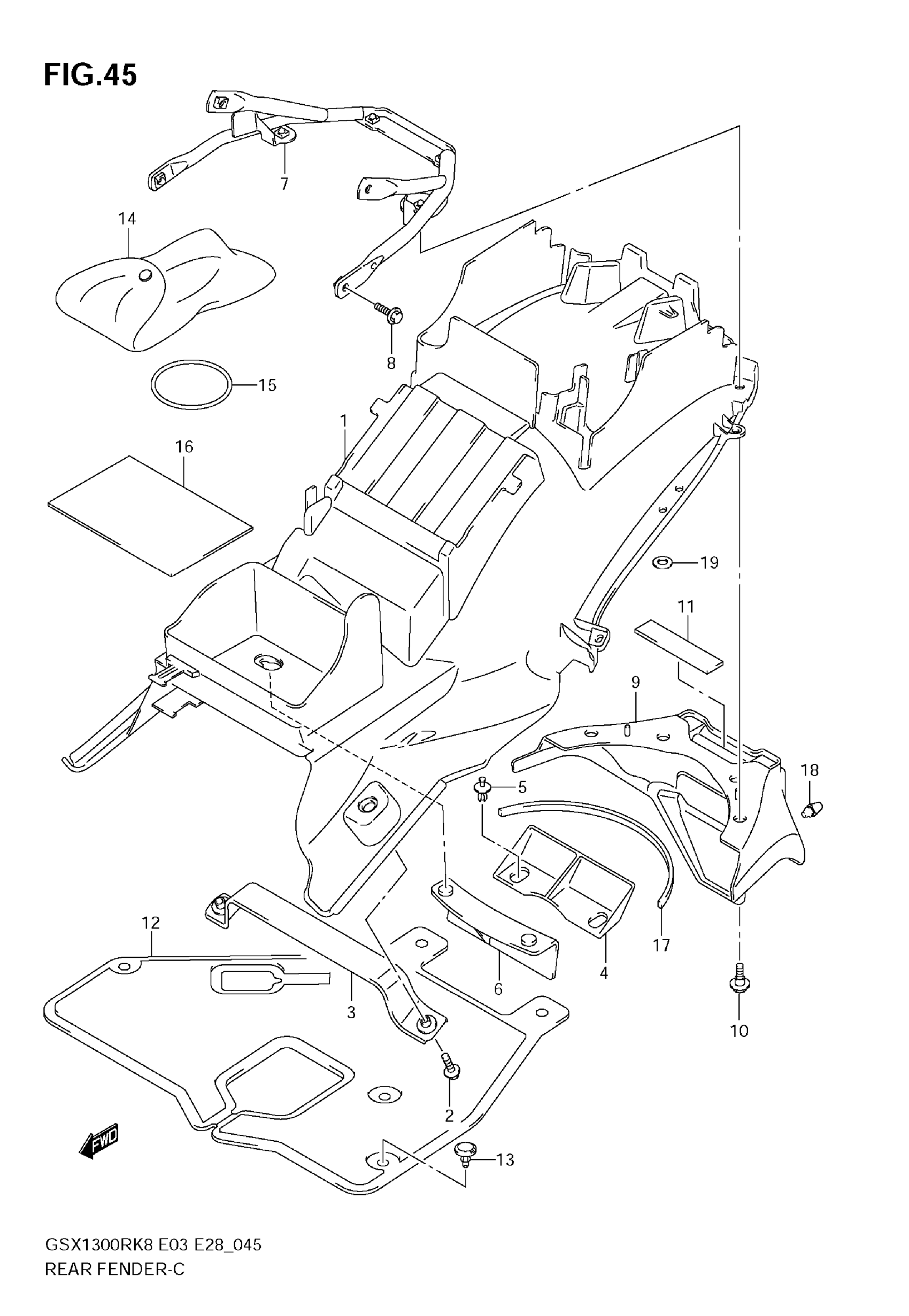 FIG.45

7
14
8
15
1
16
19
11
9
18
5
17
4
6
12
3
10
2
FWD
13

GSX1300RK8 E03 E28_045
REAR FENDER-C