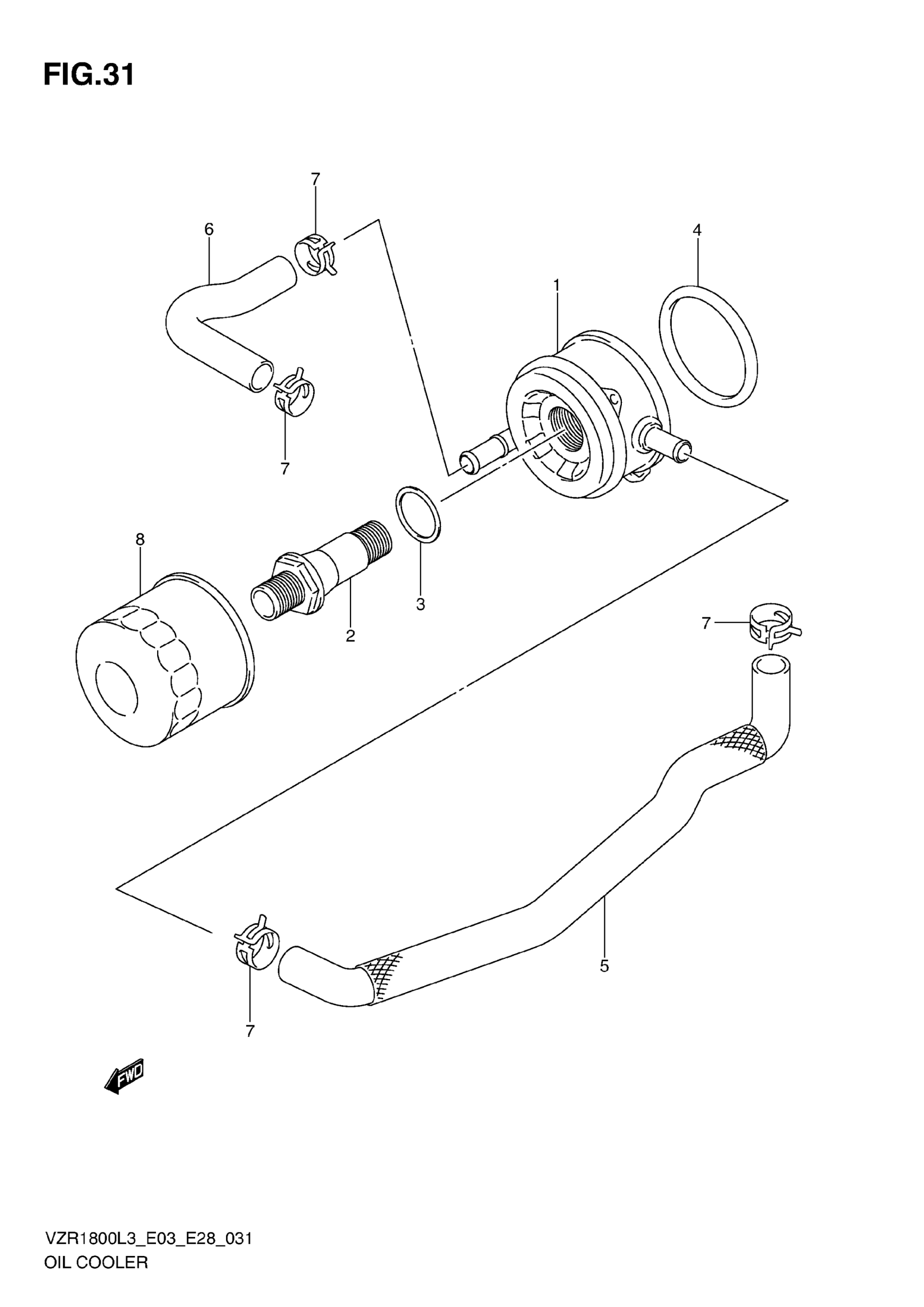 FIG.31

7
6
4
1
7
8
3
2
7
5
7

FWD

VZR1800L3_E03_E28_031
OIL COOLER