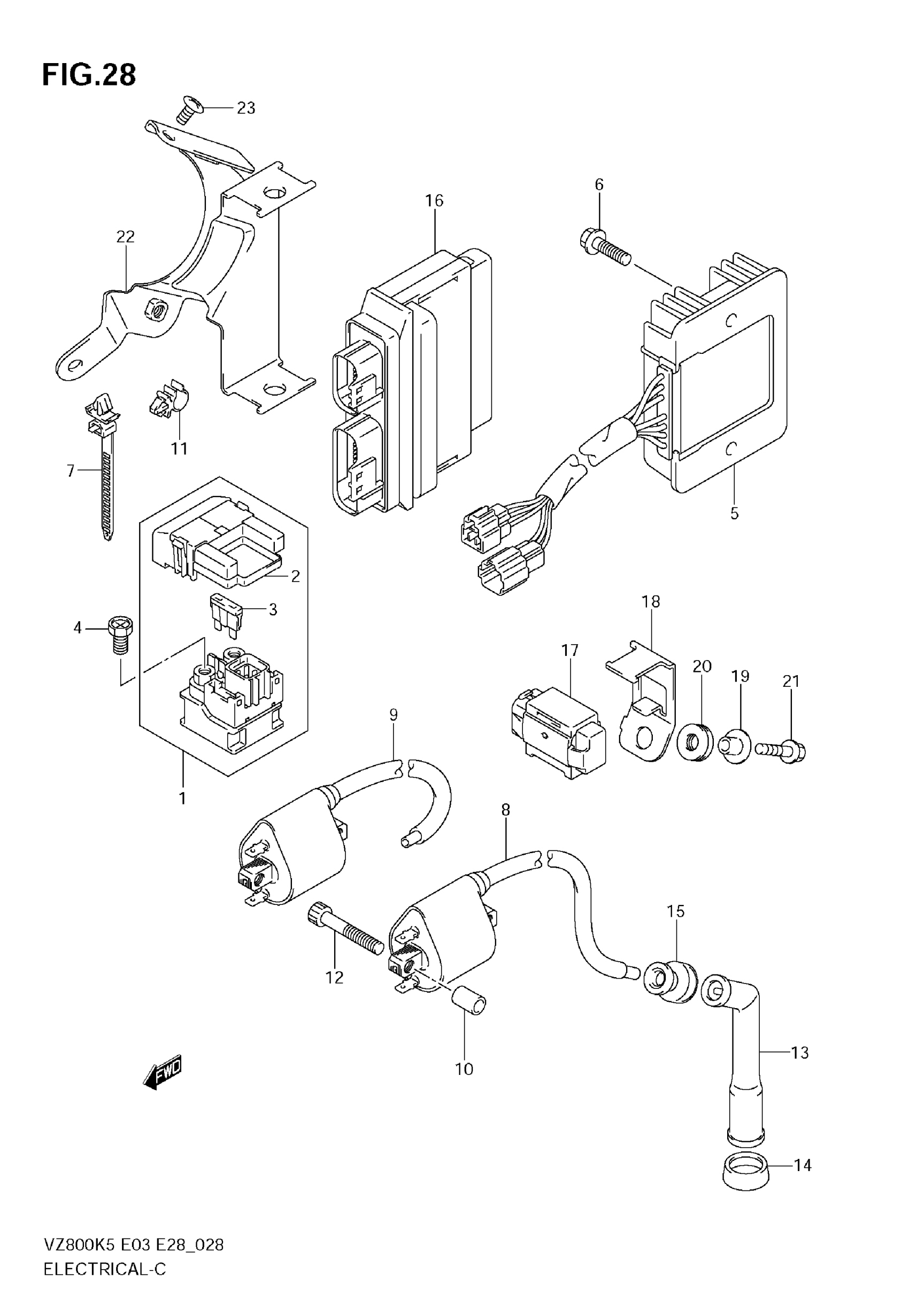 FIG.28

23
22
16
6
11
7
5
2
3
4
18
17
20
19
21
9
1
8
15
12
10
13
FWD
14

VZ800K5 E03 E28_028
ELECTRICAL-C