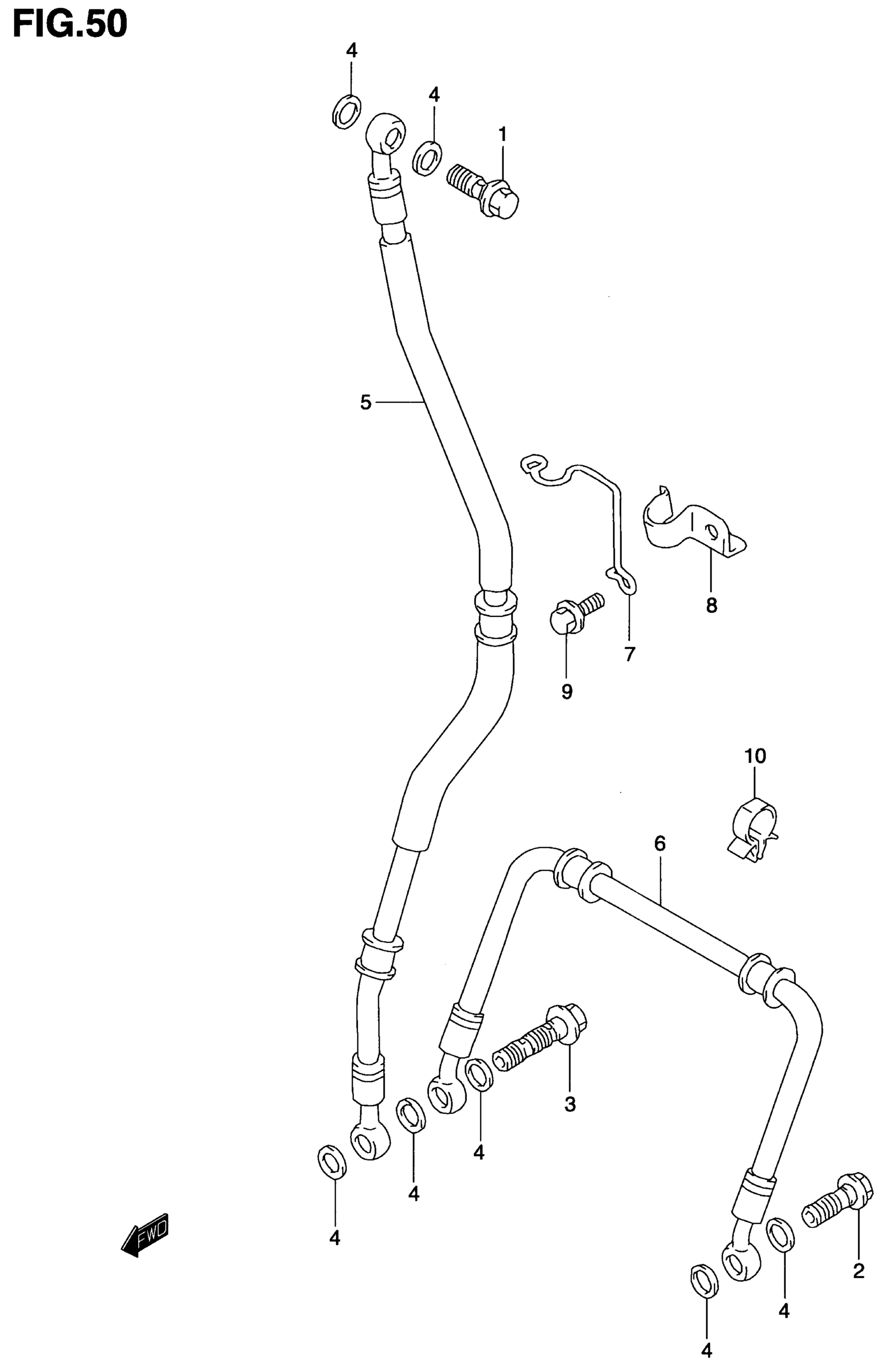 FIG.50

4
4
1
5
8
7
9
10
6
3
4
4
4
FWD
2
4
4