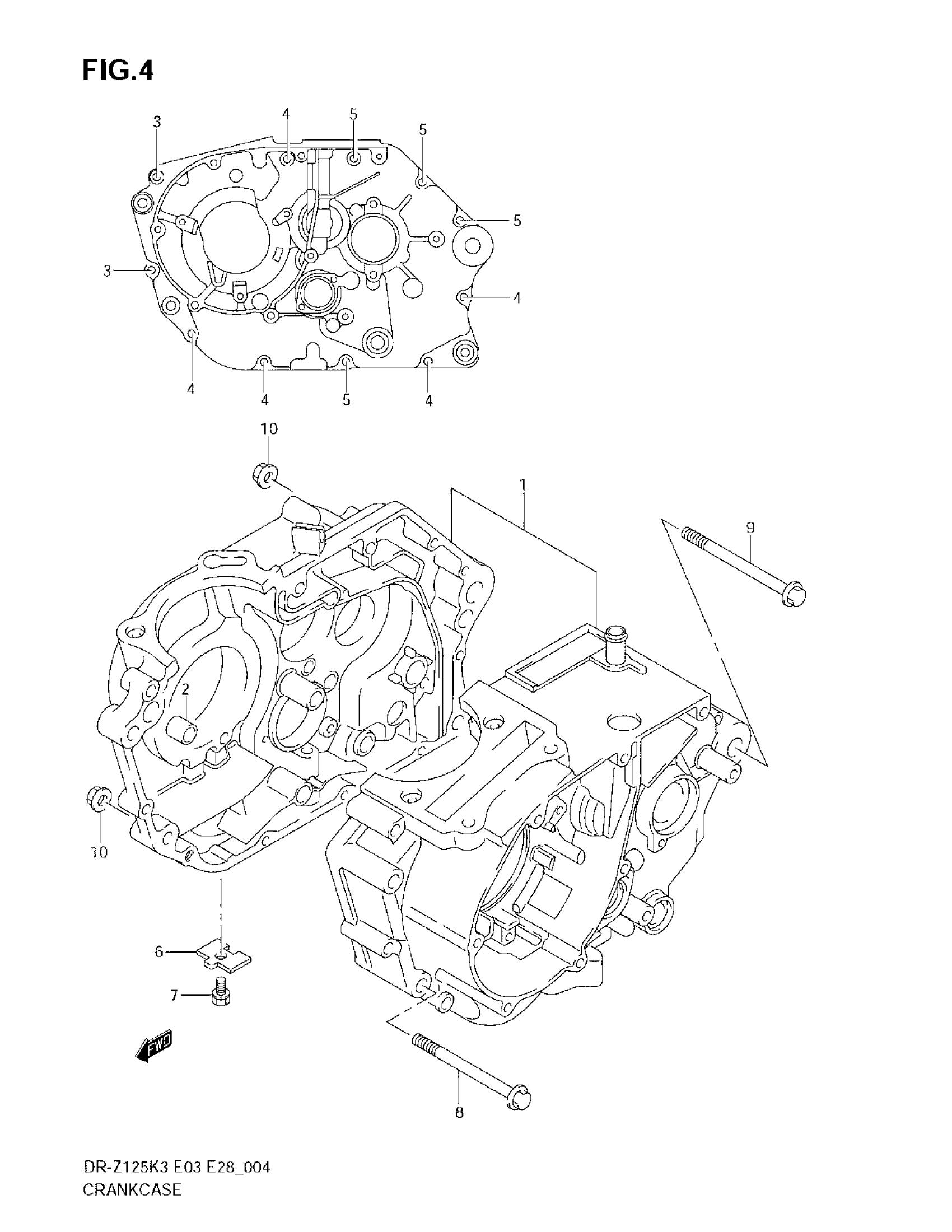 FIG.4

3
4
5
5
5
3
4
4
4
5
4

10
1
9
2
10
6
7
FWD
8

DR-Z125K3 E03 E28_004
CRANKCASE