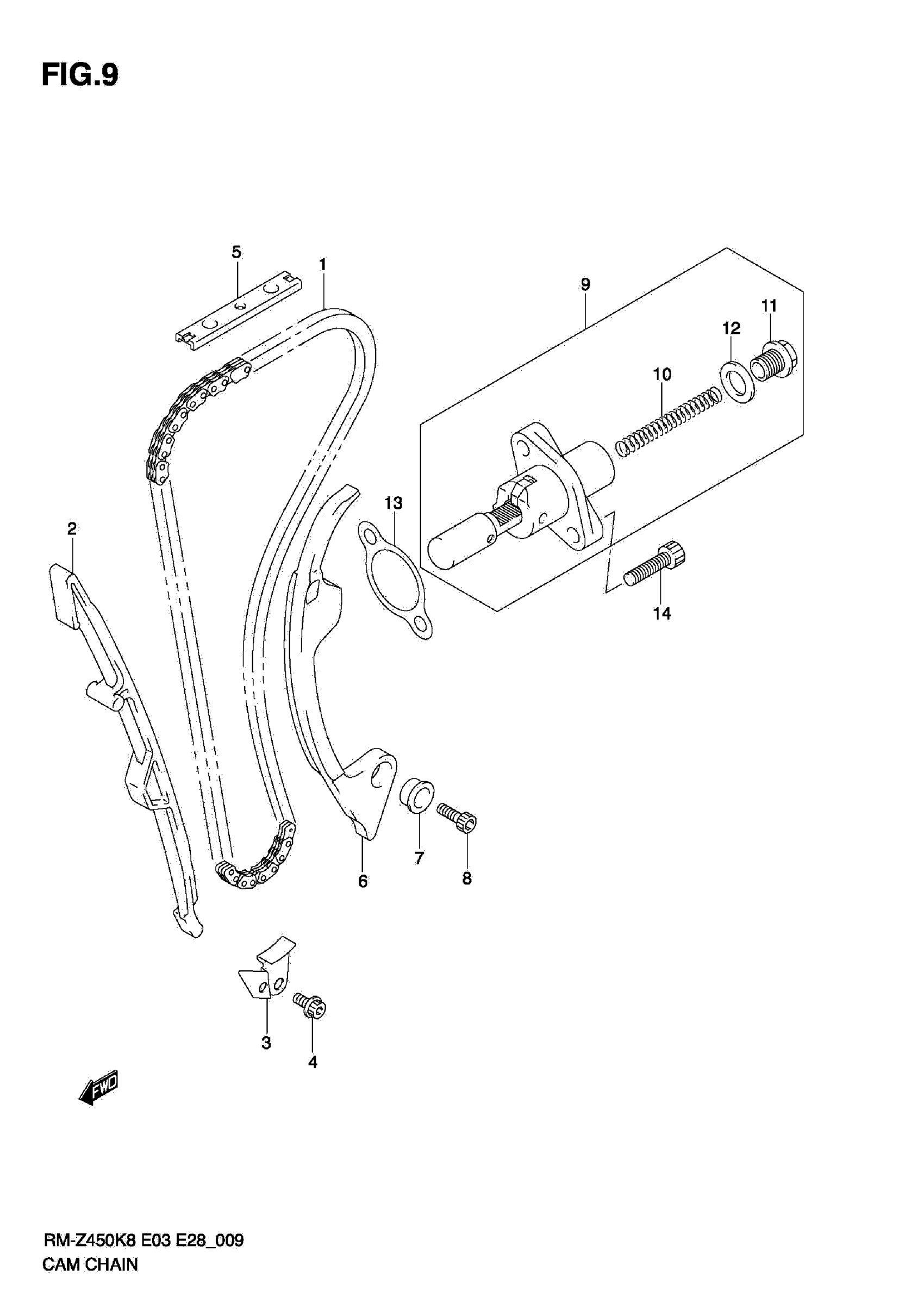 FIG.9

5
1
9
11
12
10
13
2
14
7
8
6
3
4
FWD

RM-Z450K8 E03 E28_009
CAM CHAIN