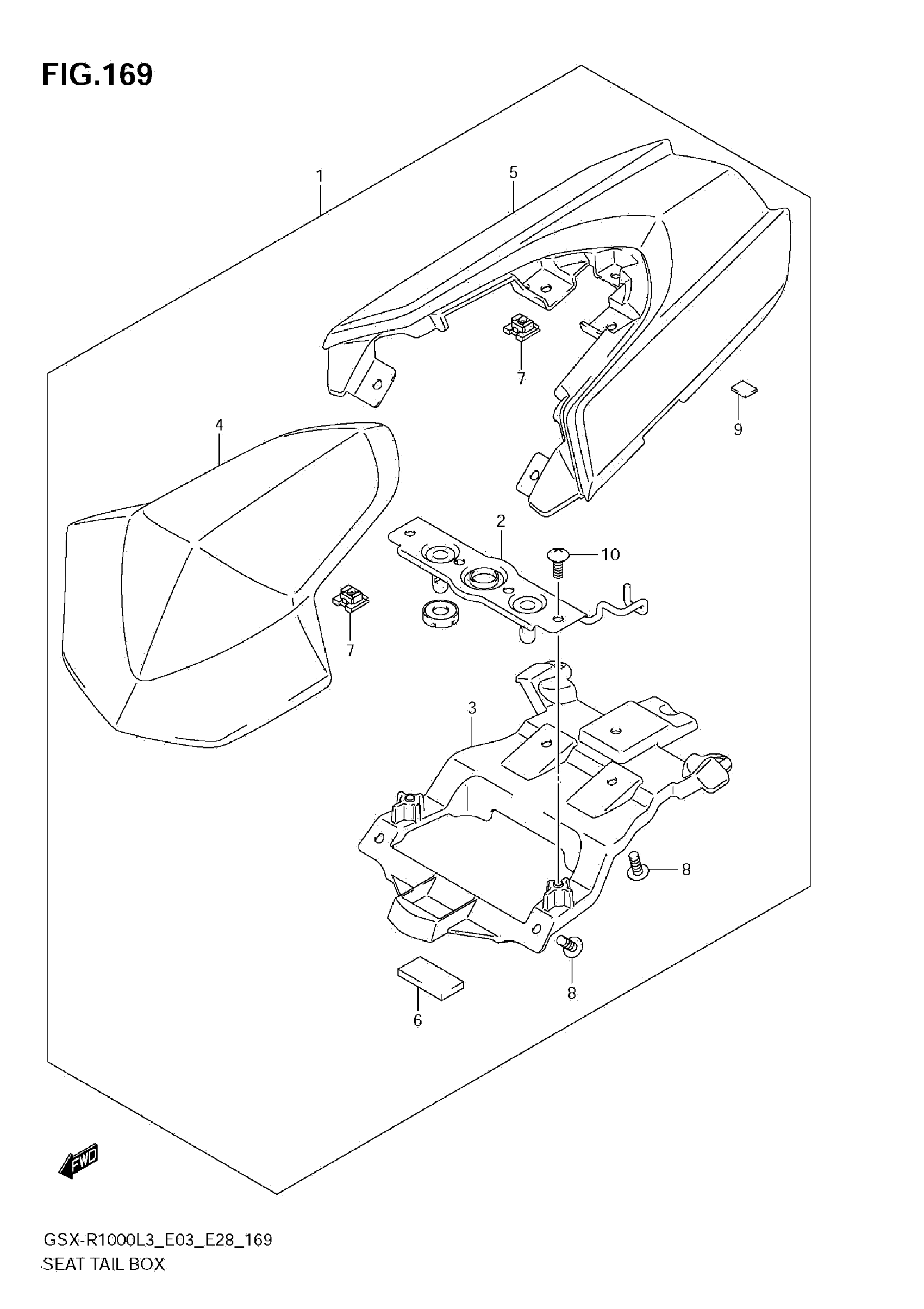 FIG.169

1

5

7

9

4

2

10

7

3

8

8

6

FWD

GSX-R1000L3_E03_E28_169
SEAT TAIL BOX