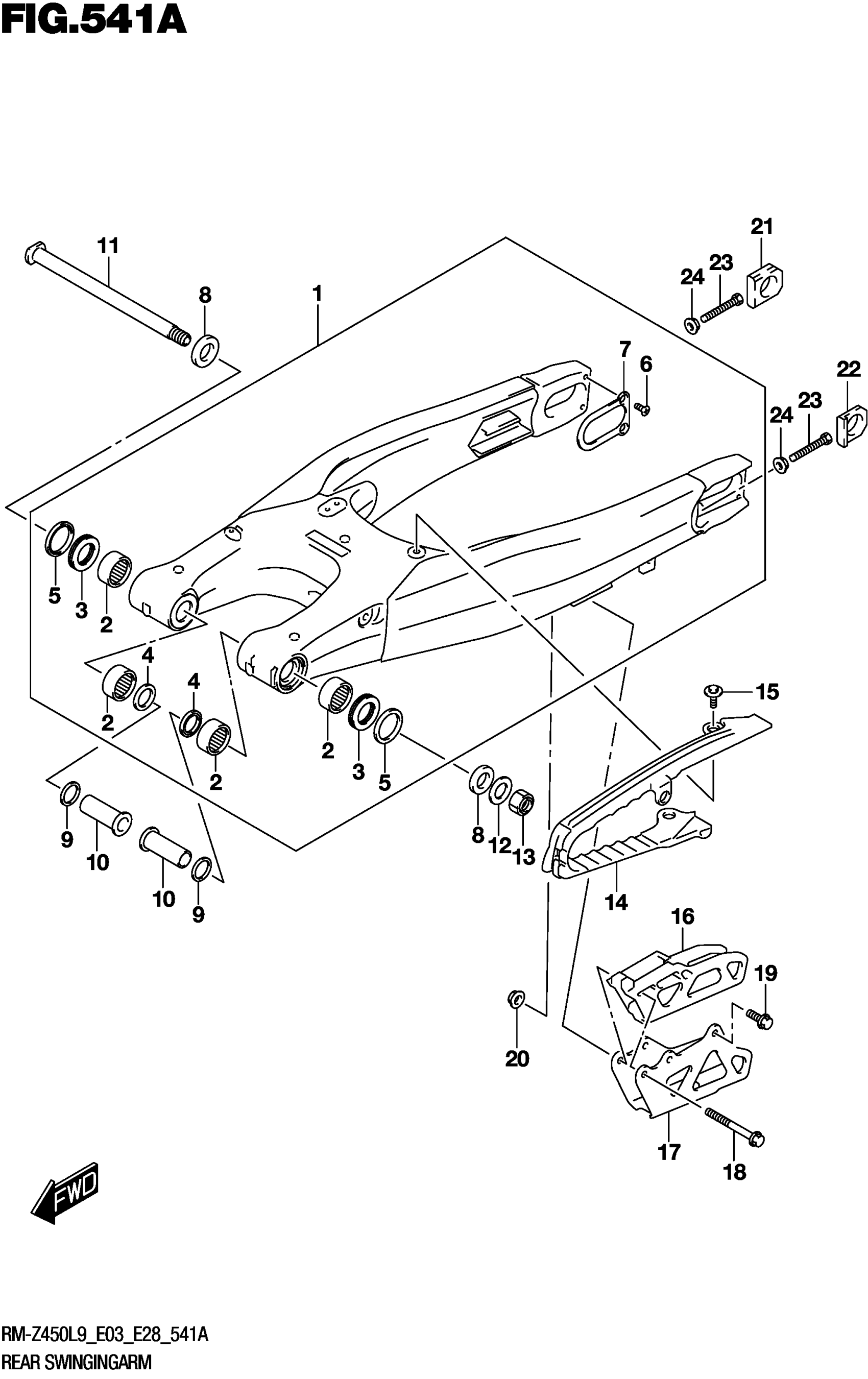 FIG.541A

11
8
1
21
24
23
7
6
22
24
23
5
3
2
4
2
4
2
2
3
5
15
9
10
10
9
8
12
13
14
16
19
20
17
18

FWD

RM-Z450L9_E03_E28_541A
REAR SWINGINGARM