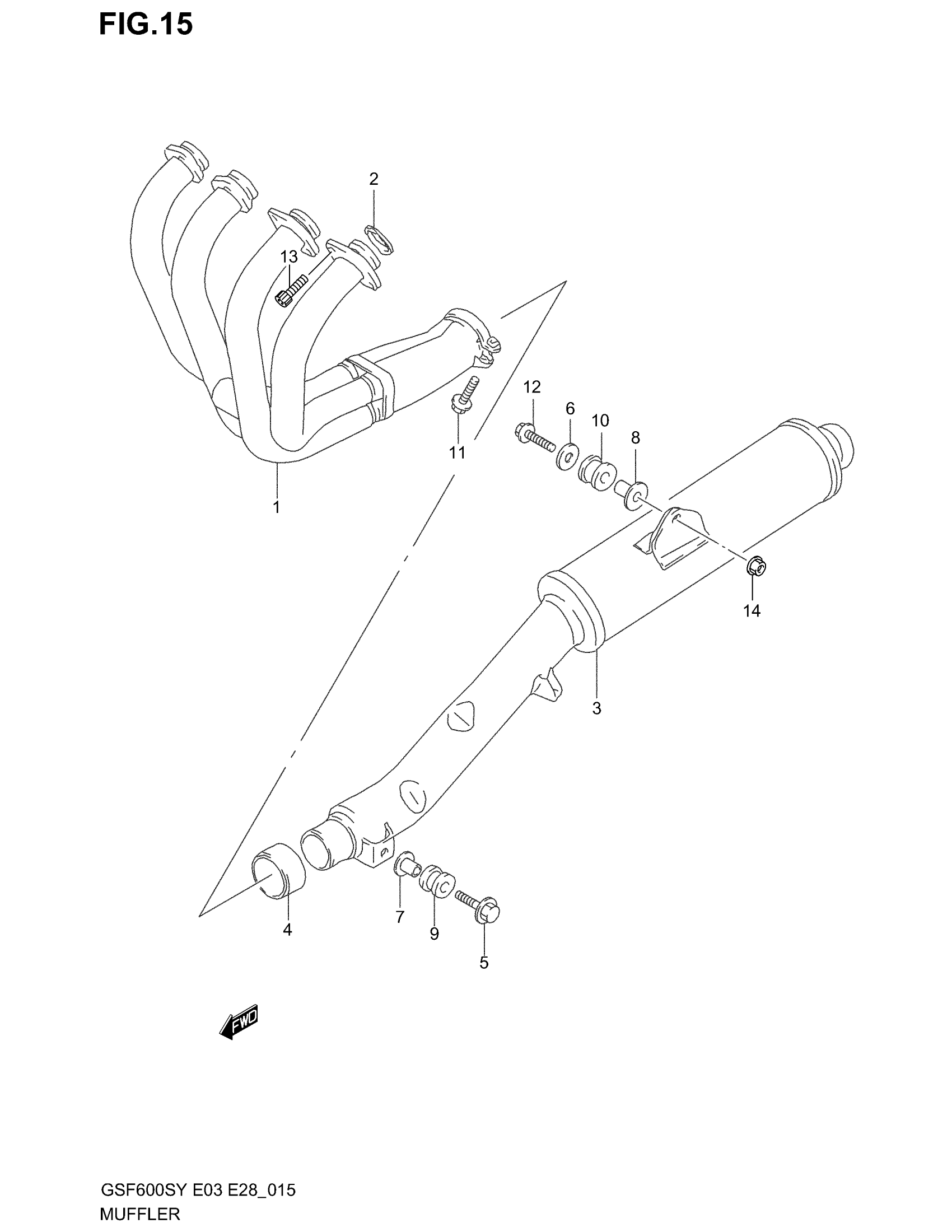 FIG.15

2

13

12

6

10

8

11

1

14

3

4

7

9

5

FWD

GSF600SY E03 E28_015
MUFFLER