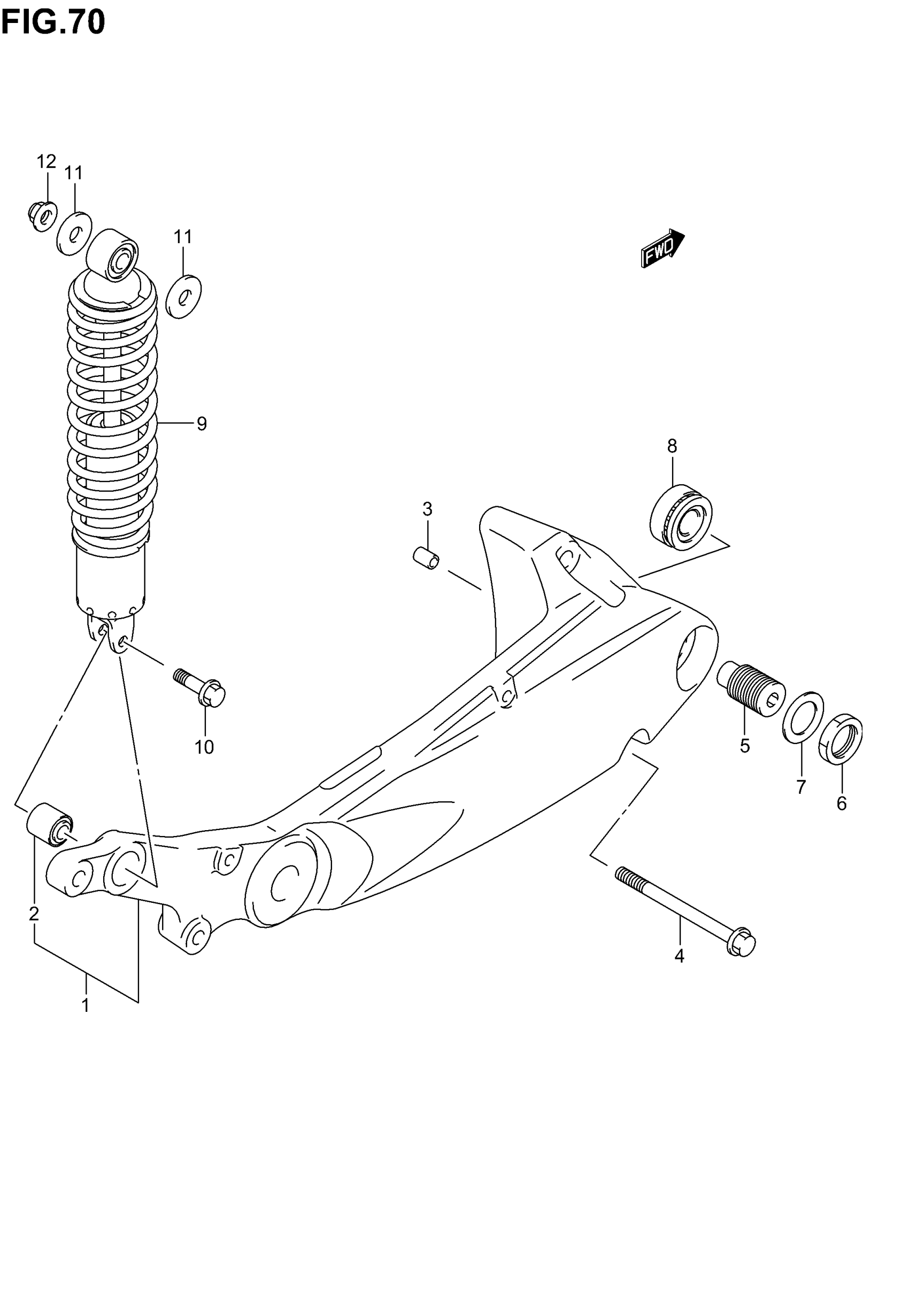 FIG.70

12
11
11
FWD
9
8
3
10
5
7
6
2
4
1