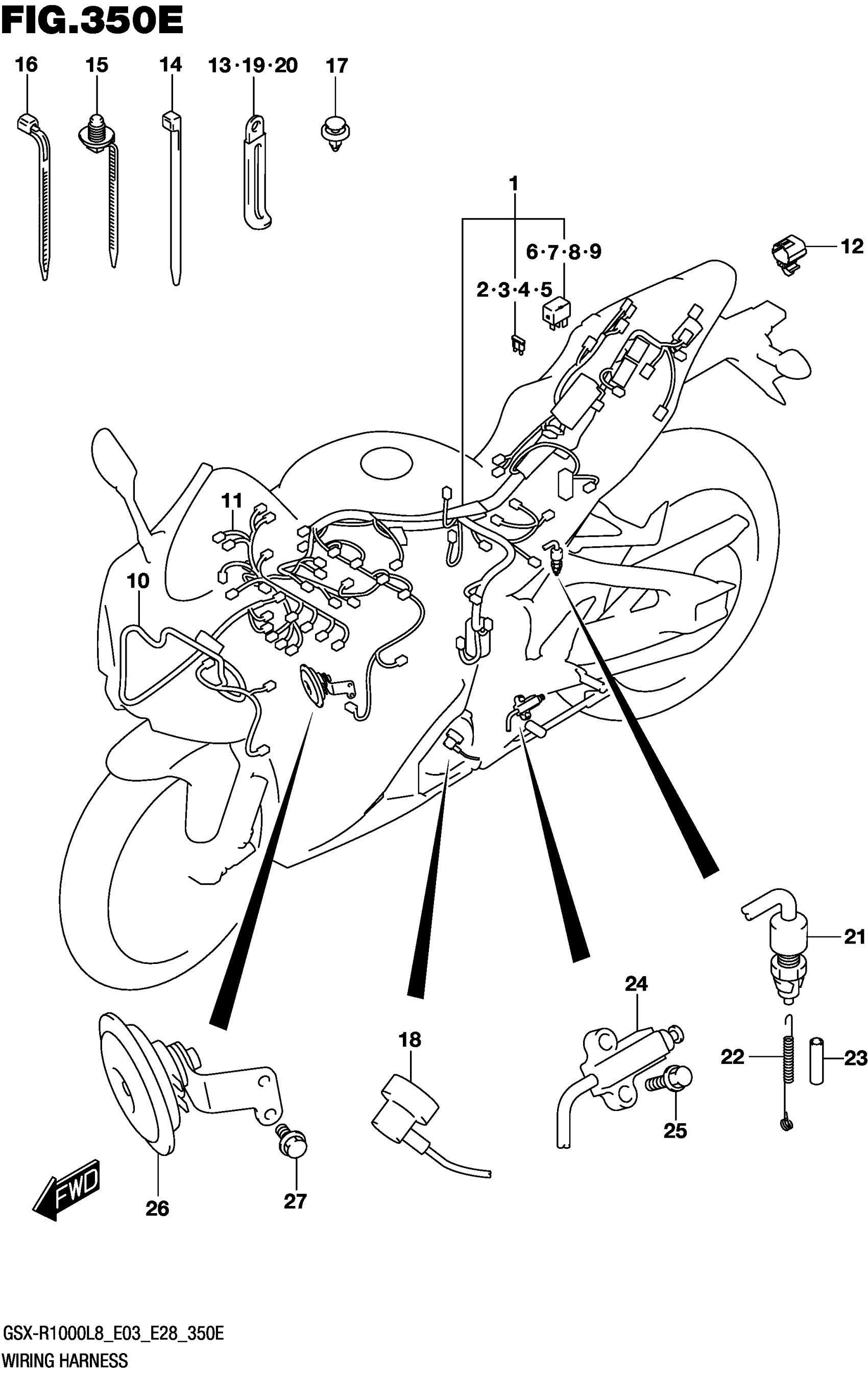 FIG.350E

16
15
14
13·19·20
17

1
6·7·8·9
2·3·4·5
12

11
10

21
24
18
22
23
25
26
27
FWD

GSX-R1000L8_E03_E28_350E
WIRING HARNESS