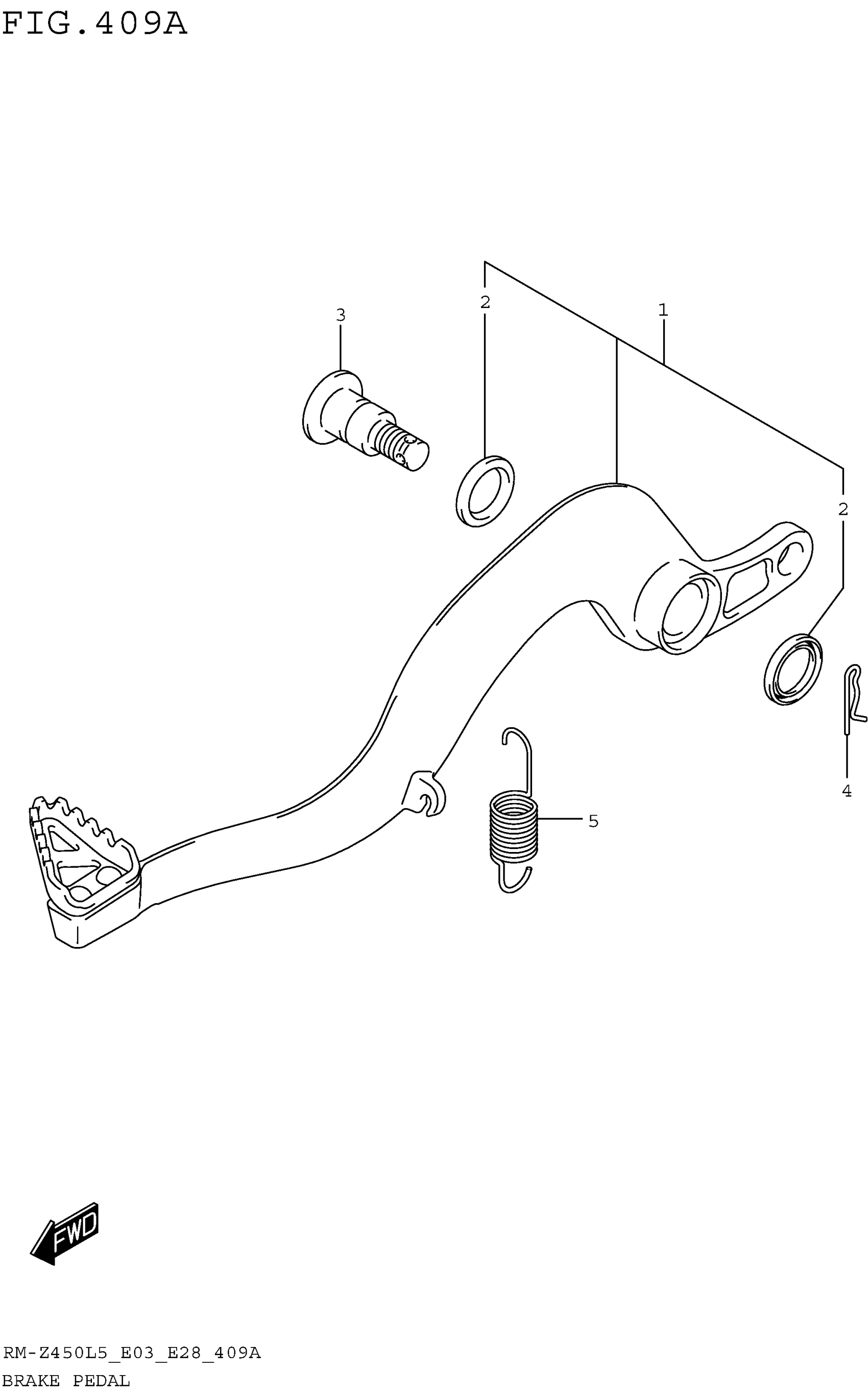 FIG.409A

3

2

1

2

4

5

FWD

RM-Z450L5_E03_E28_409A
BRAKE PEDAL