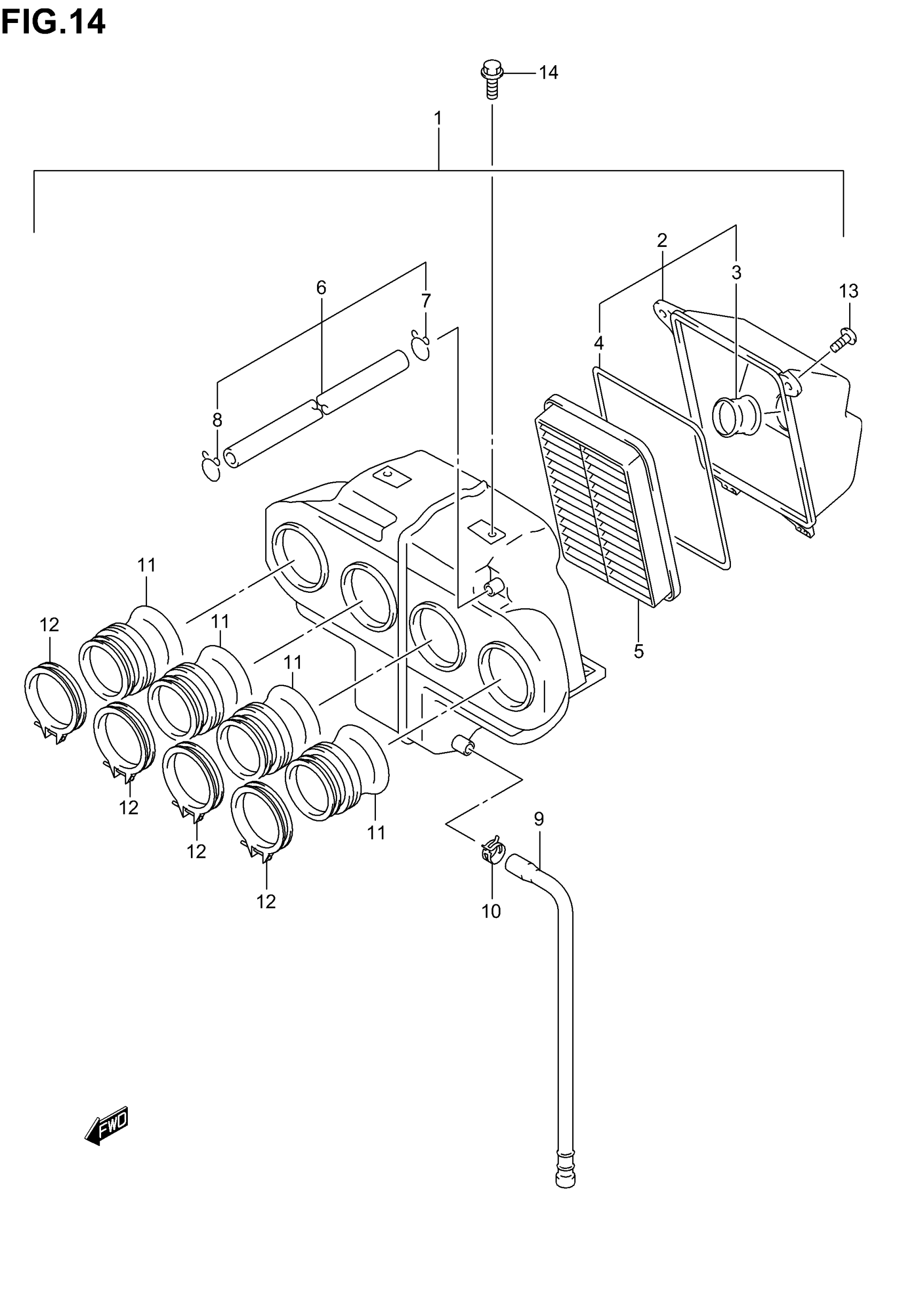 FIG.14

14
1
2
3
13
6
7
4
8
11
12
11
11
5
12
12
11
9
12
10
FWD