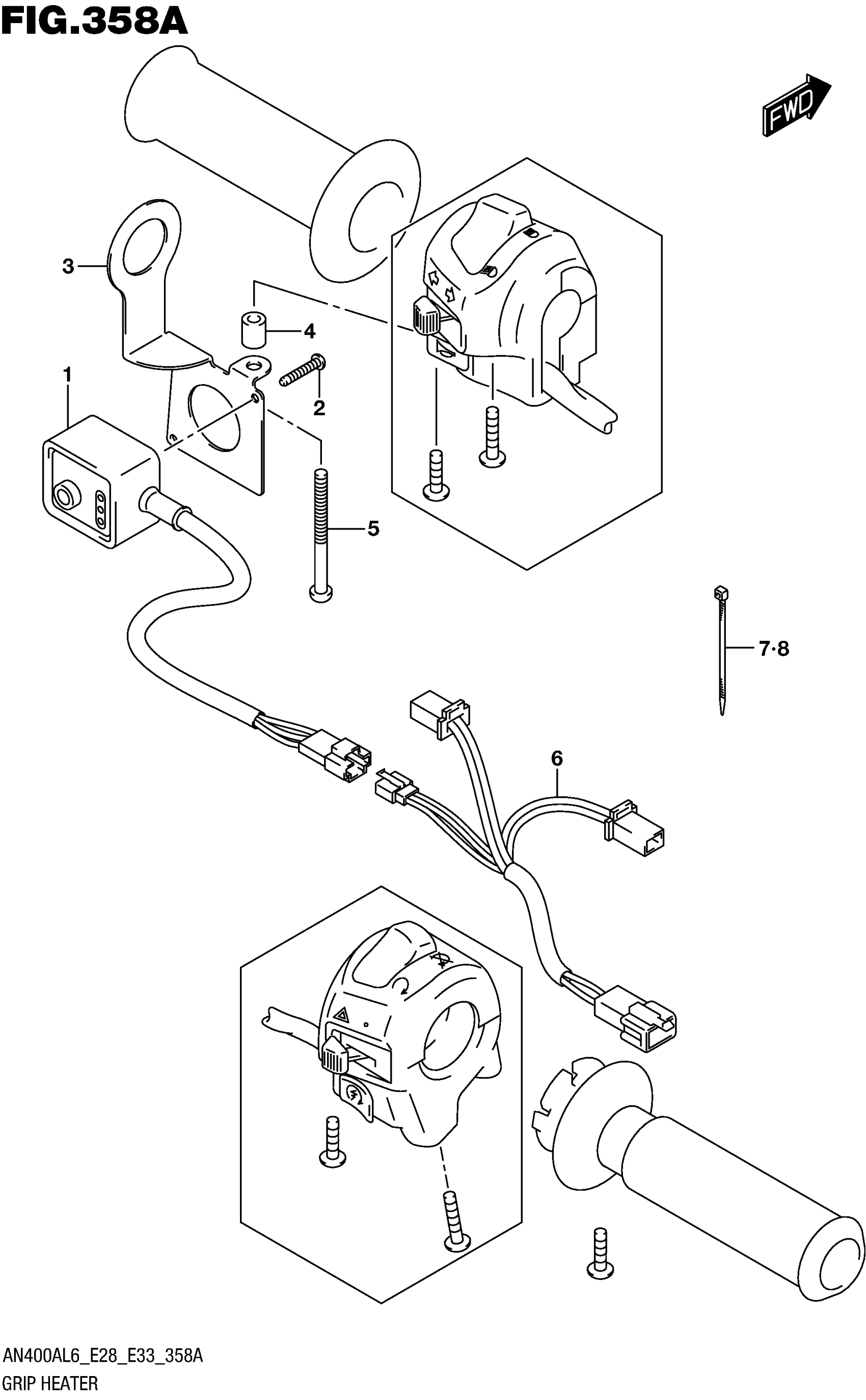 FIG.358A

FWD

3

4

1

2

5

7·8

6

AN400AL6_E28_E33_358A
GRIP HEATER