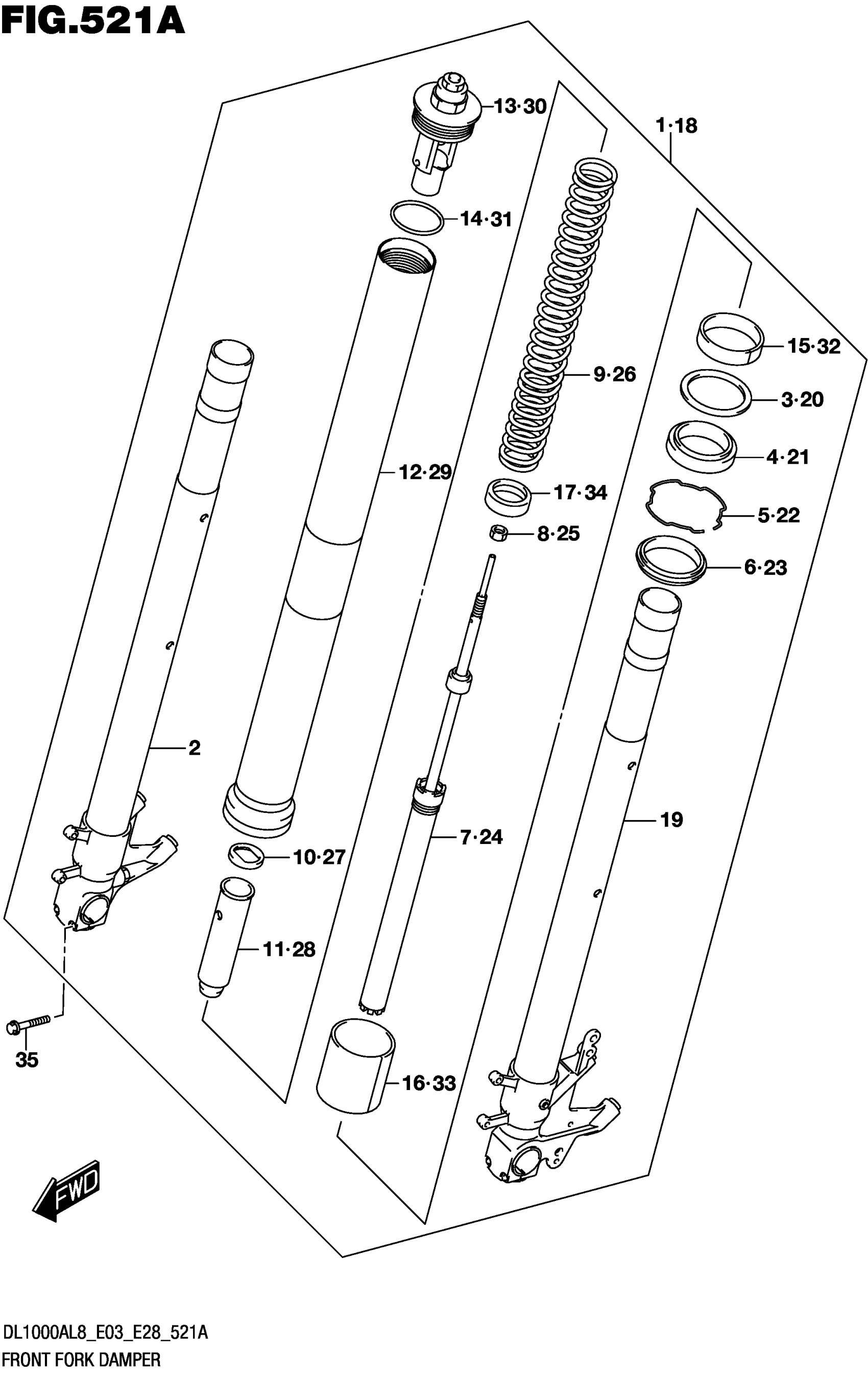 FIG.521A

13·30

1·18

14·31

15·32

9·26

3·20

4·21

12·29

17·34

5·22

8·25

6·23

2

19

7·24

10·27

11·28

35

16·33

FWD

DL1000AL8_E03_E28_521A

FRONT FORK DAMPER