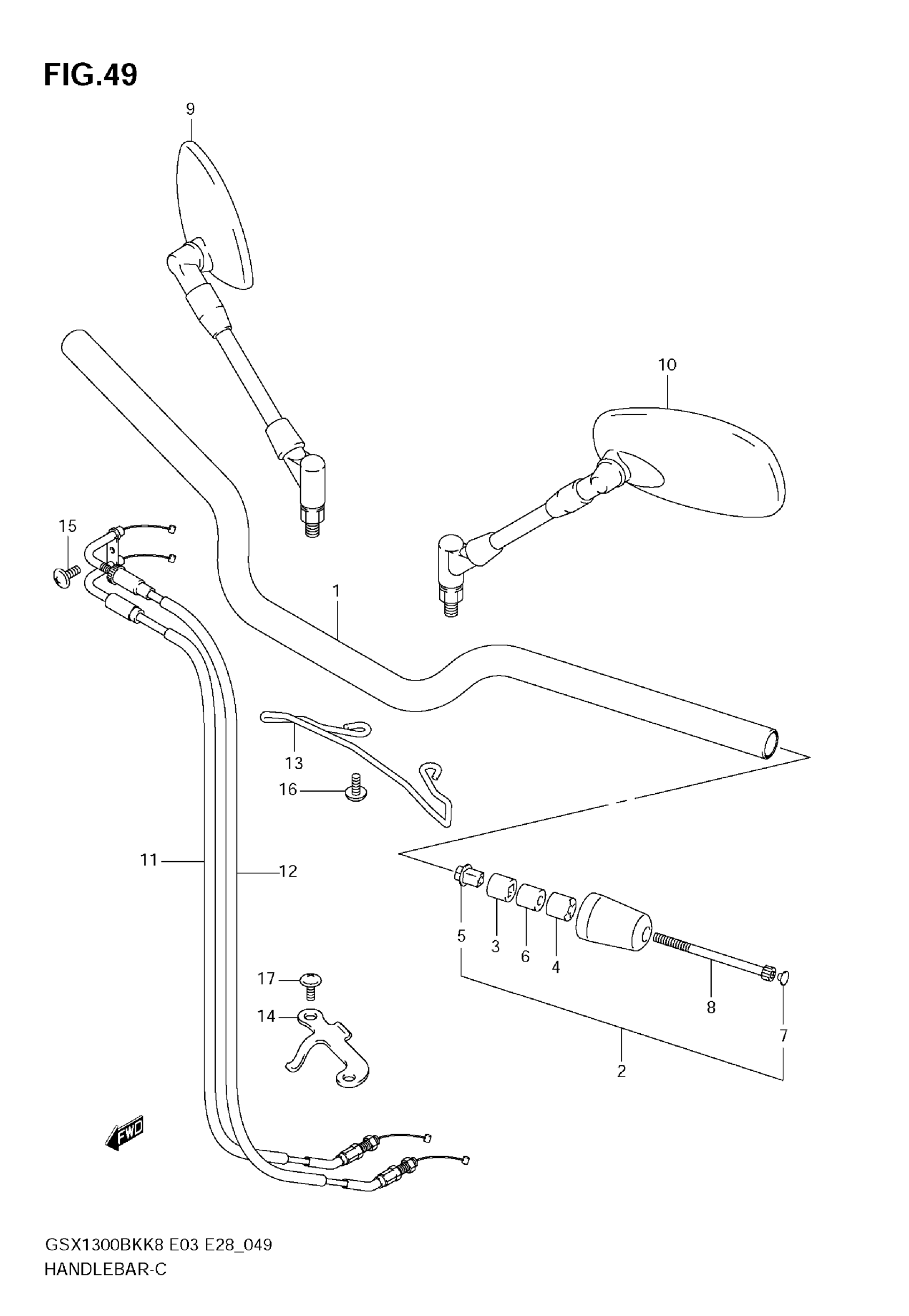 FIG.49

9

10

15

1

13

16

11

12

5

3

6

4

8

7

2

17

14

FWD

GSX1300BKK8 E03 E28_049
HANDLEBAR-C