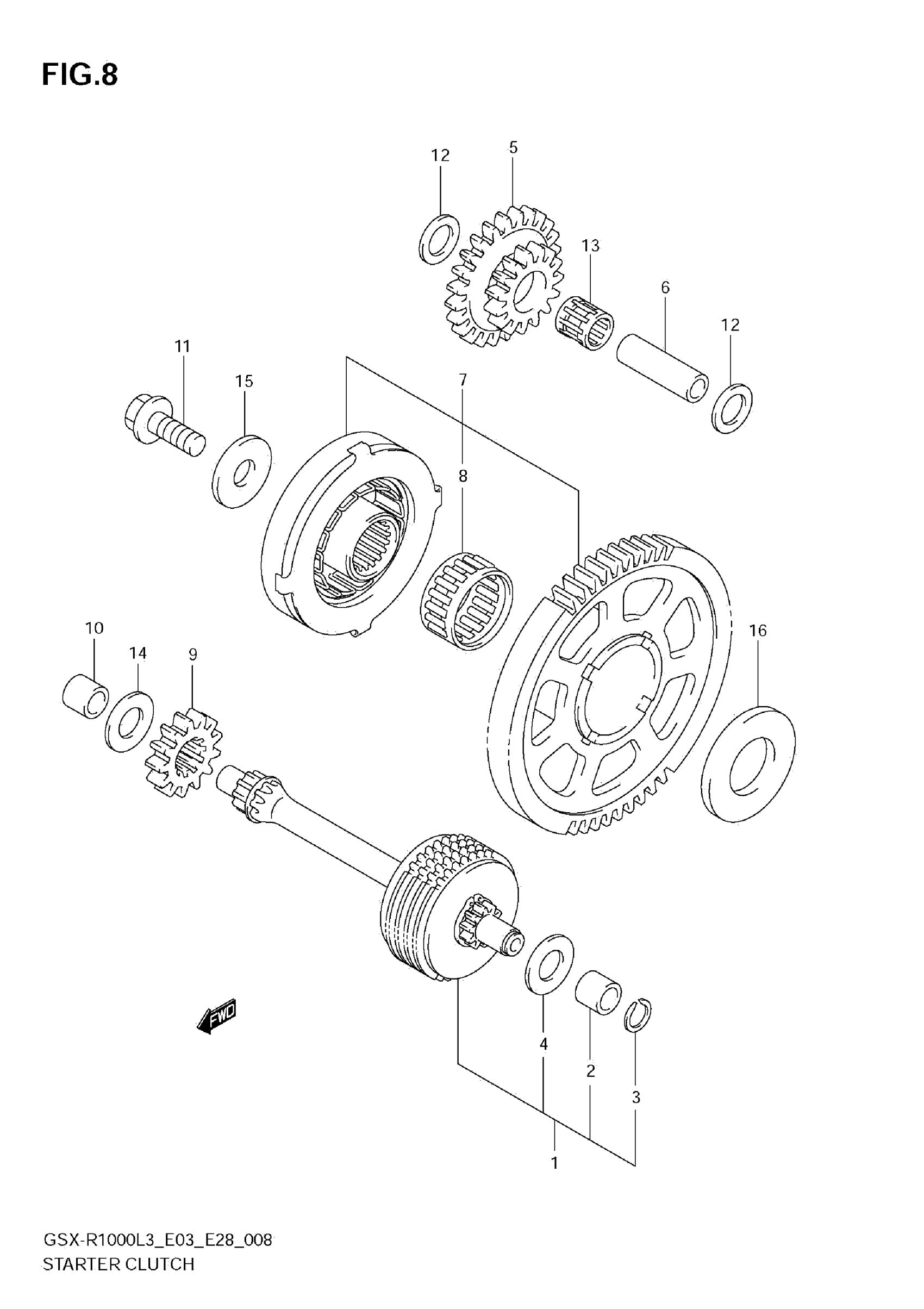 FIG.8

12
5
13
6
12
11
15
7
8
10
14
9
16
FWD
4
2
3
1

GSX-R1000L3_E03_E28_008
STARTER CLUTCH