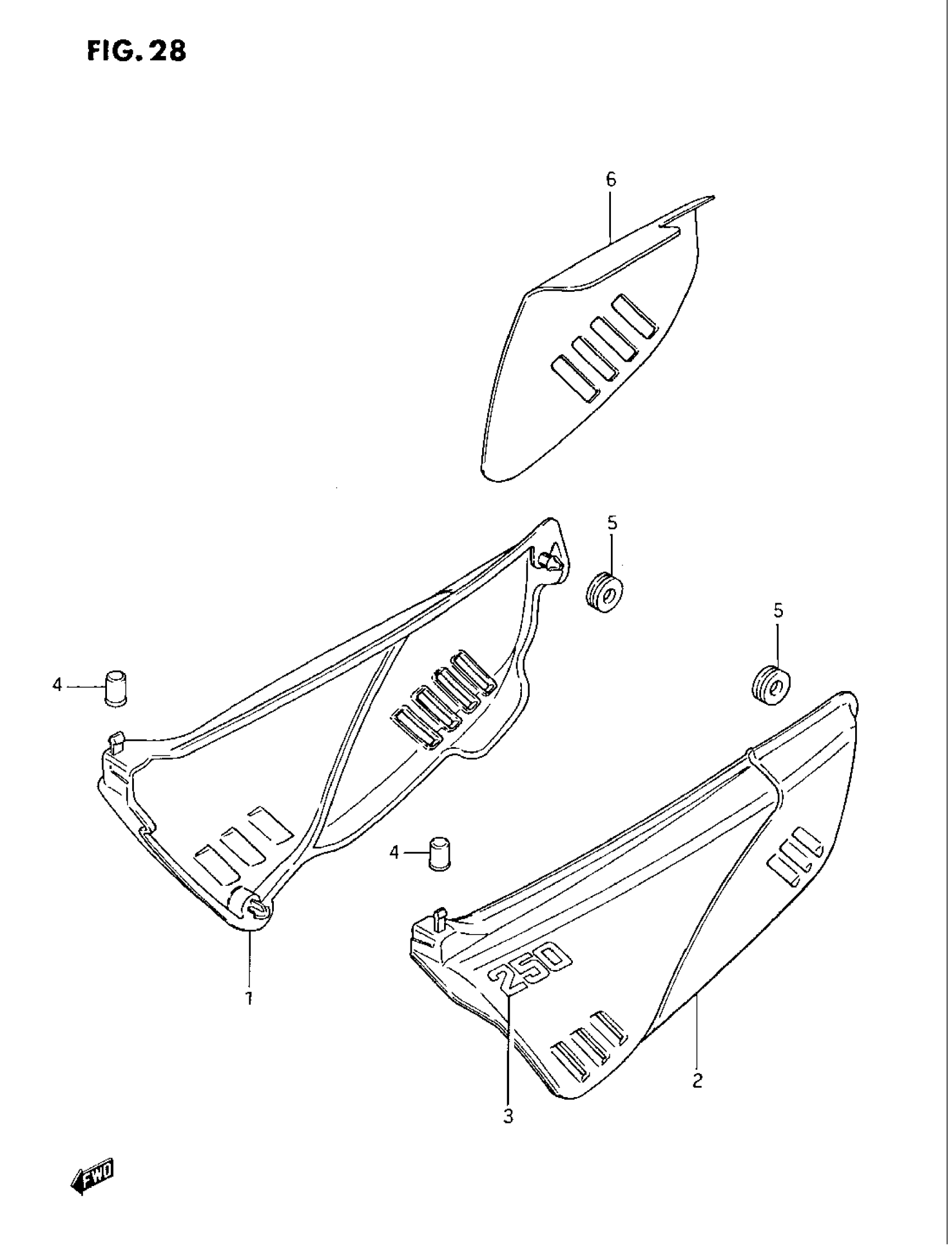 FIG. 28

6

5

5

4

4

1

250

2

3

FWD