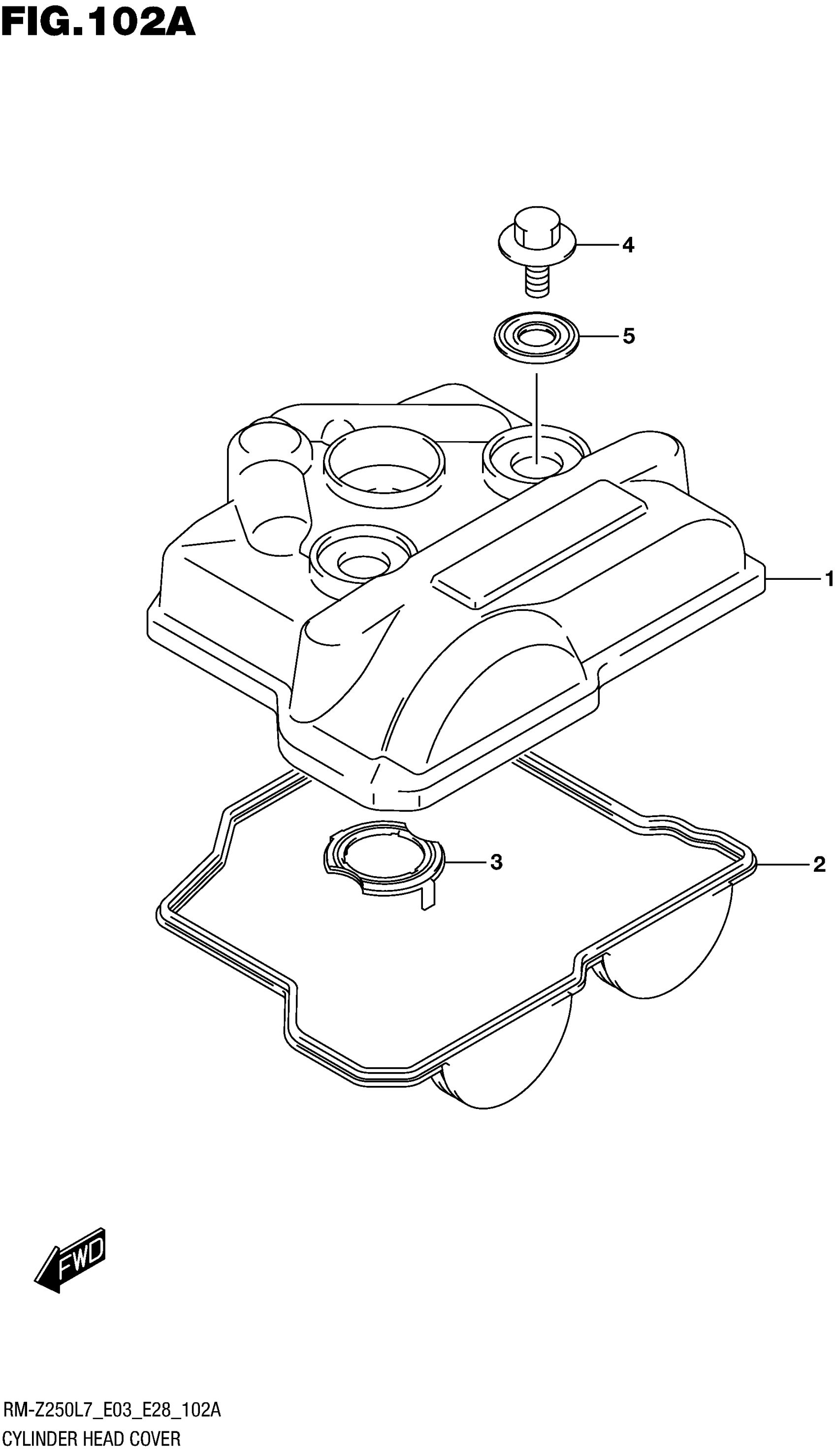 FIG.102A

4

5

1

3

2

FWD

RM-Z250L7_E03_E28_102A
CYLINDER HEAD COVER