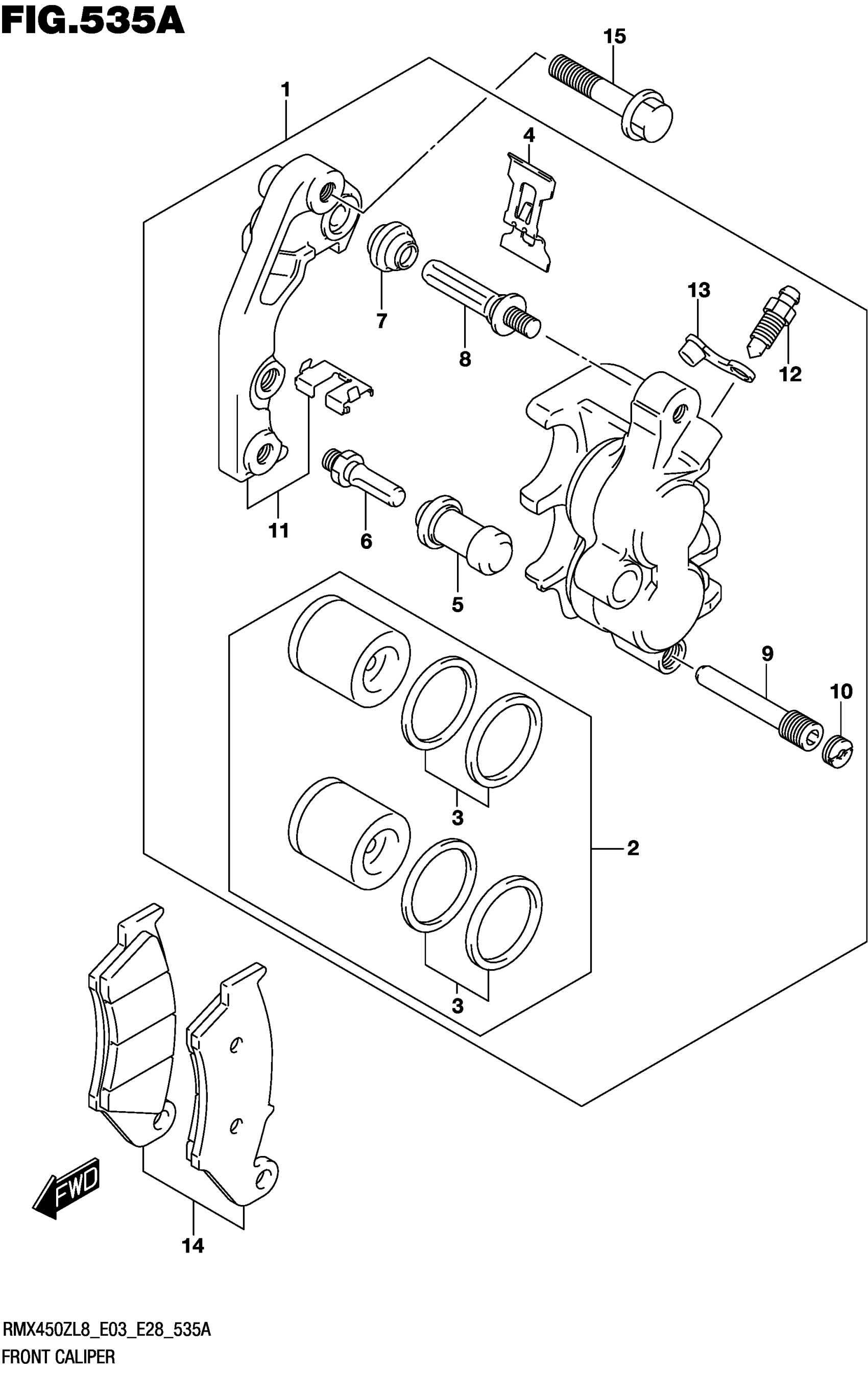 FIG.535A

15
1
4
7
8
13
12
11
6
5
9
10
3
2
3
FWD
14

RMX450ZL8_E03_E28_535A
FRONT CALIPER