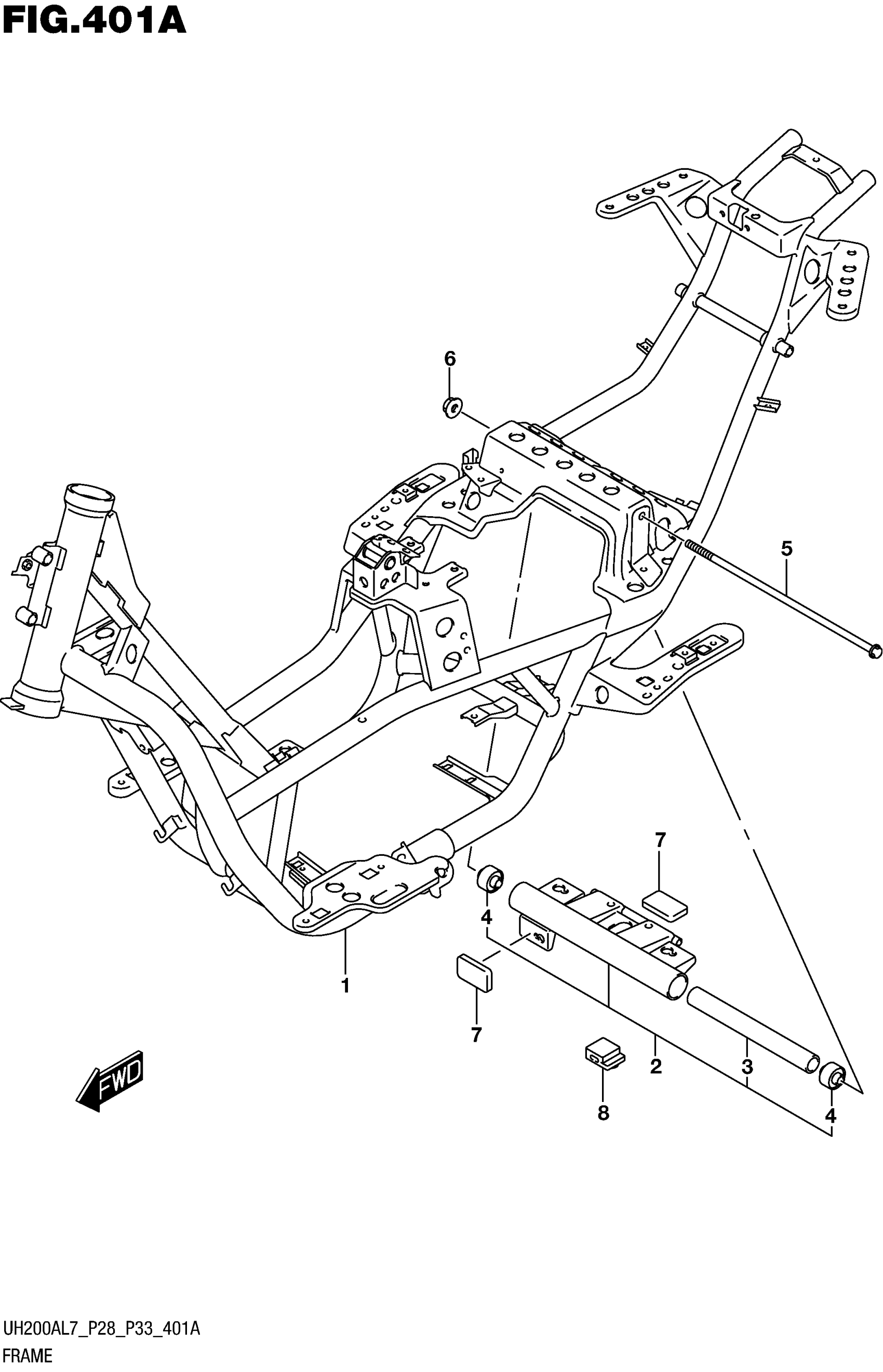 FIG.401A

6

5

7

4

1

7

2

3

8

4

FWD

UH200AL7_P28_P33_401A
FRAME