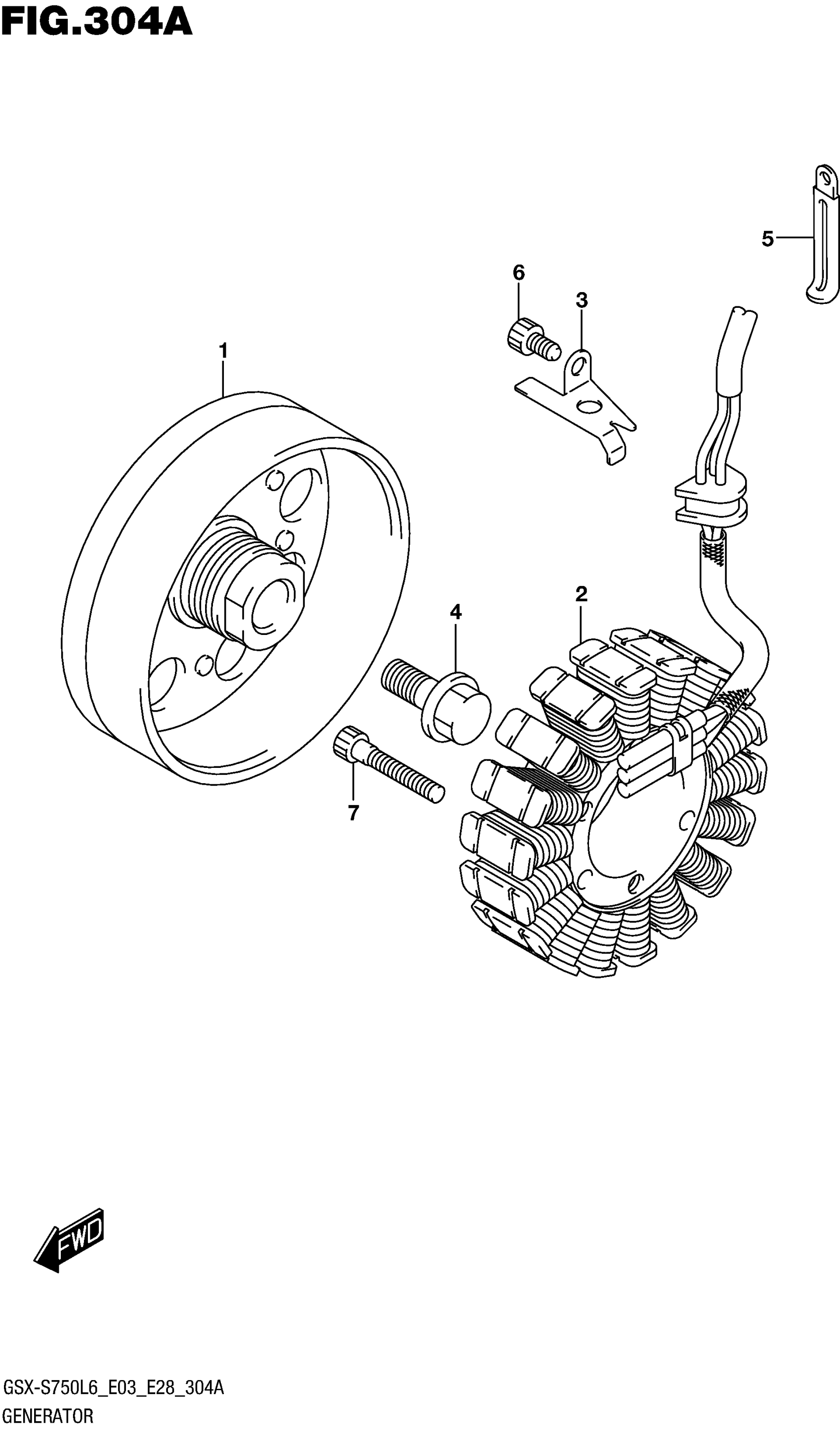 FIG.304A

5

6

3

1

2

4

7

FWD

GSX-S750L6_E03_E28_304A
GENERATOR