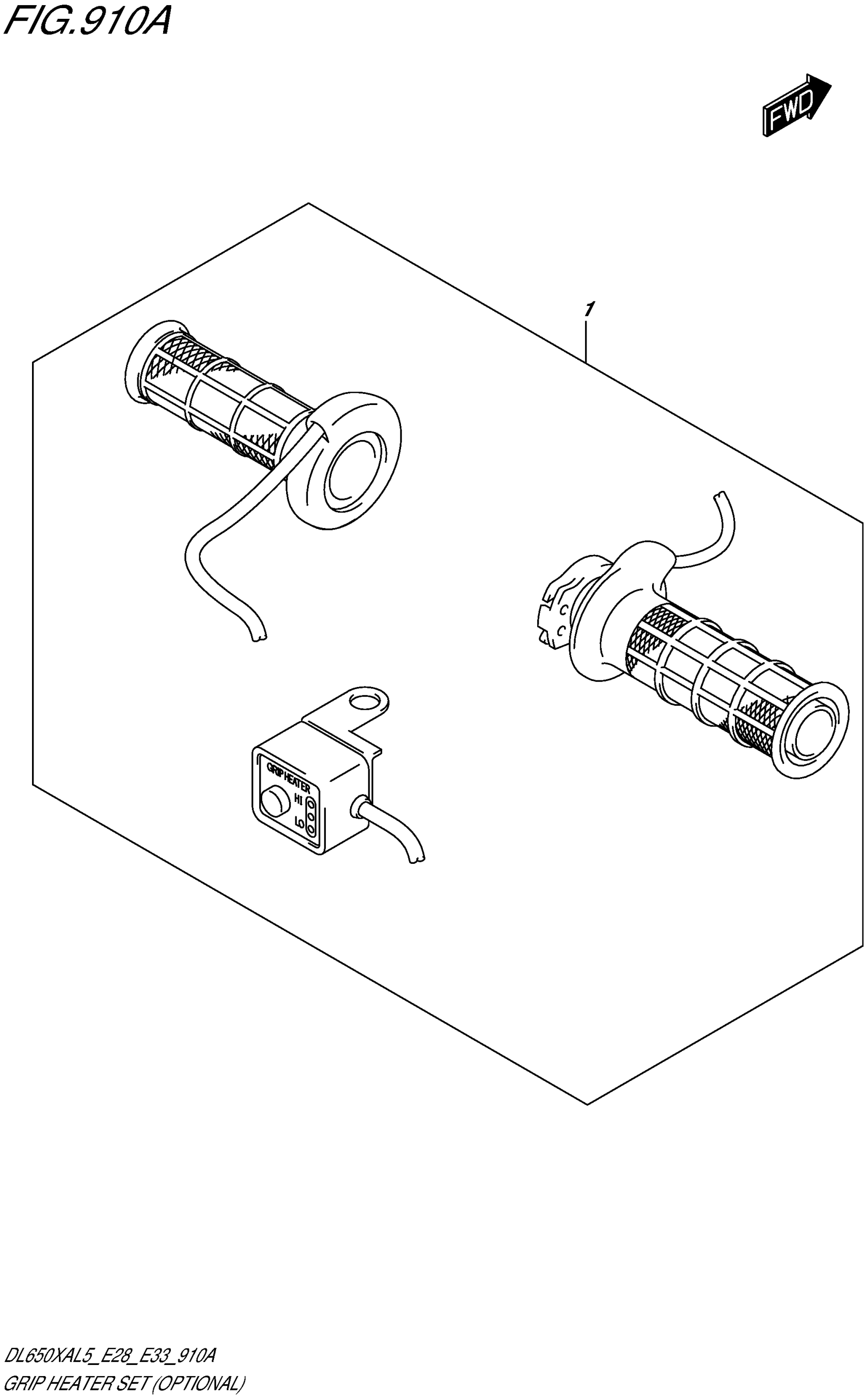 FIG.910A

FWD

1

GRIP HEATER
HI
LO

DL650XAL5_E28_E33_910A
GRIP HEATER SET (OPTIONAL)