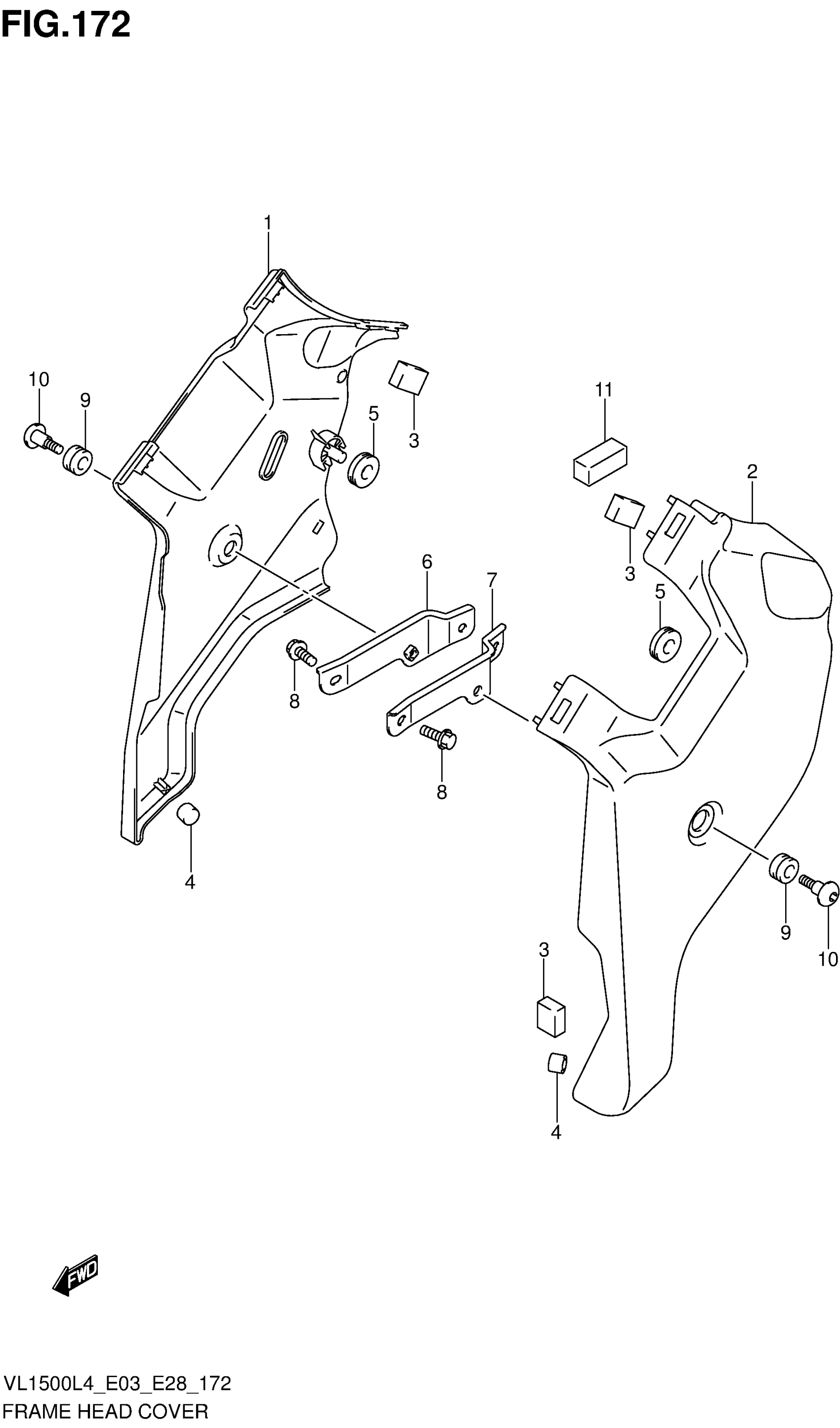 FIG.172

1
10
9
5
3
11
2
3
5
6
7
8
8
4
9
10
3
4

FWD

VL1500L4_E03_E28_172
FRAME HEAD COVER