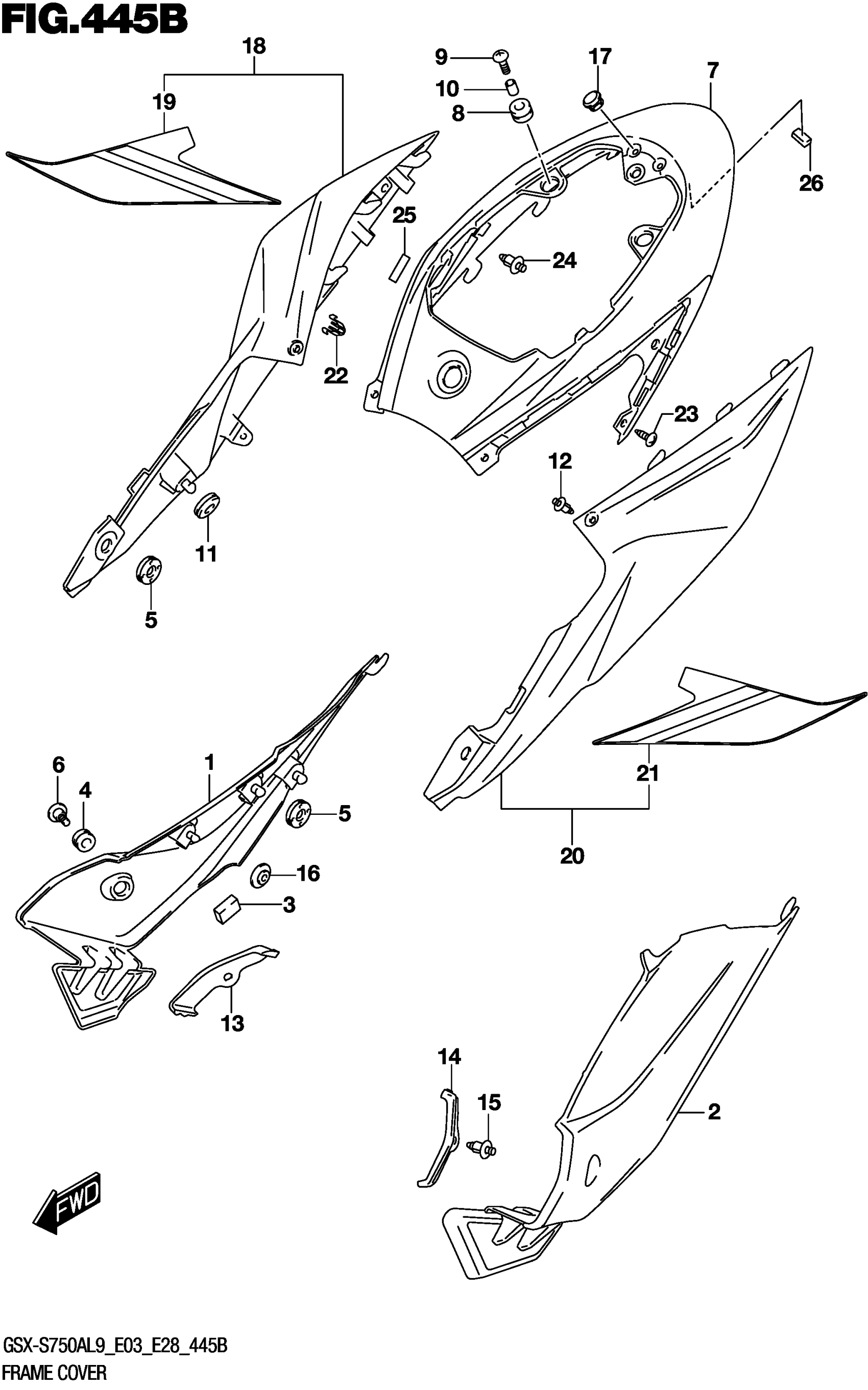 FIG.445B

18
19
9
10
8
17
7
26
25
24
22
23
12
11
5
6
4
1
5
16
3
13
21
20
14
15
2
FWD

GSX-S750AL9_E03_E28_445B
FRAME COVER