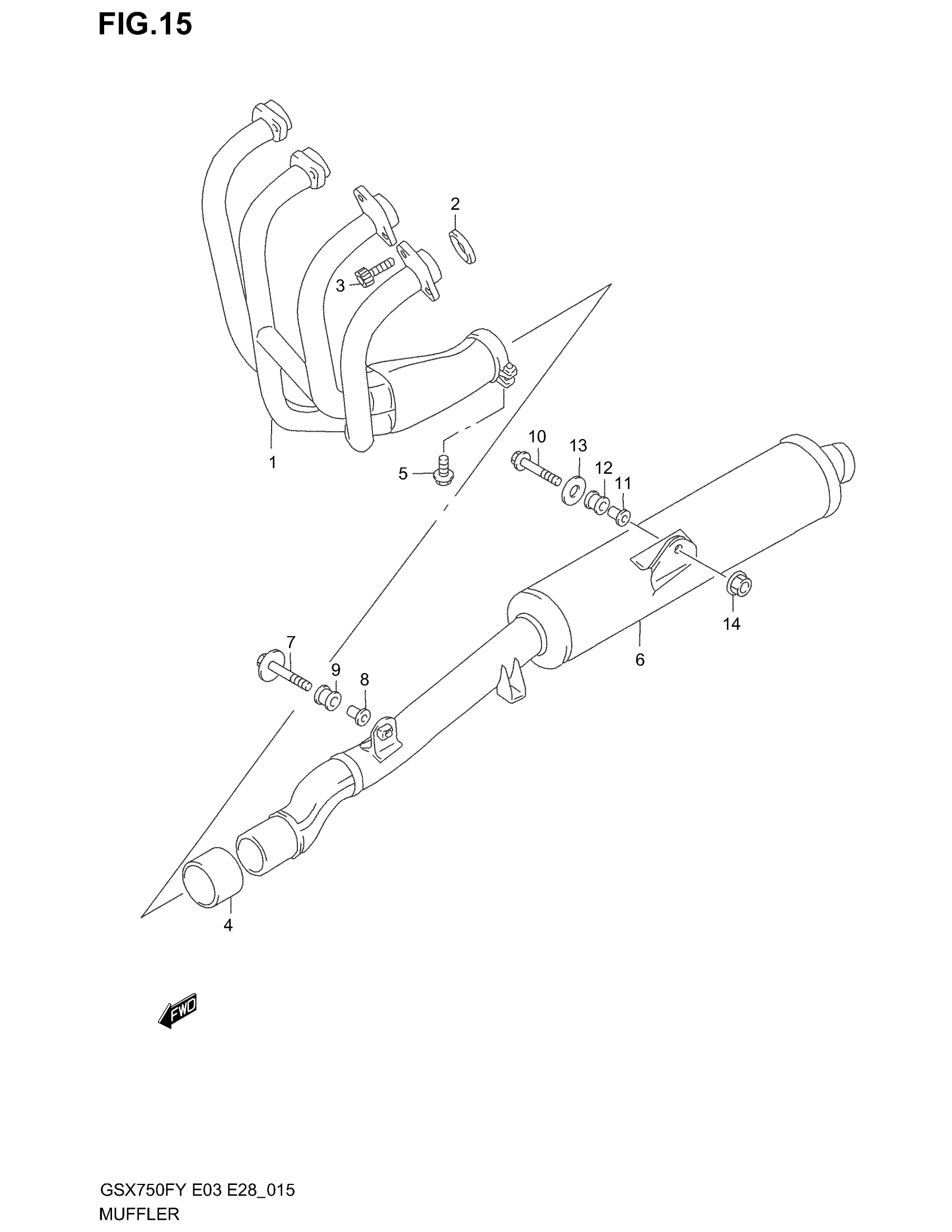 FIG.15

2

3

1

5

10

13

12

11

14

6

7

9

8

4

FWD

GSX750FY E03 E28_015
MUFFLER