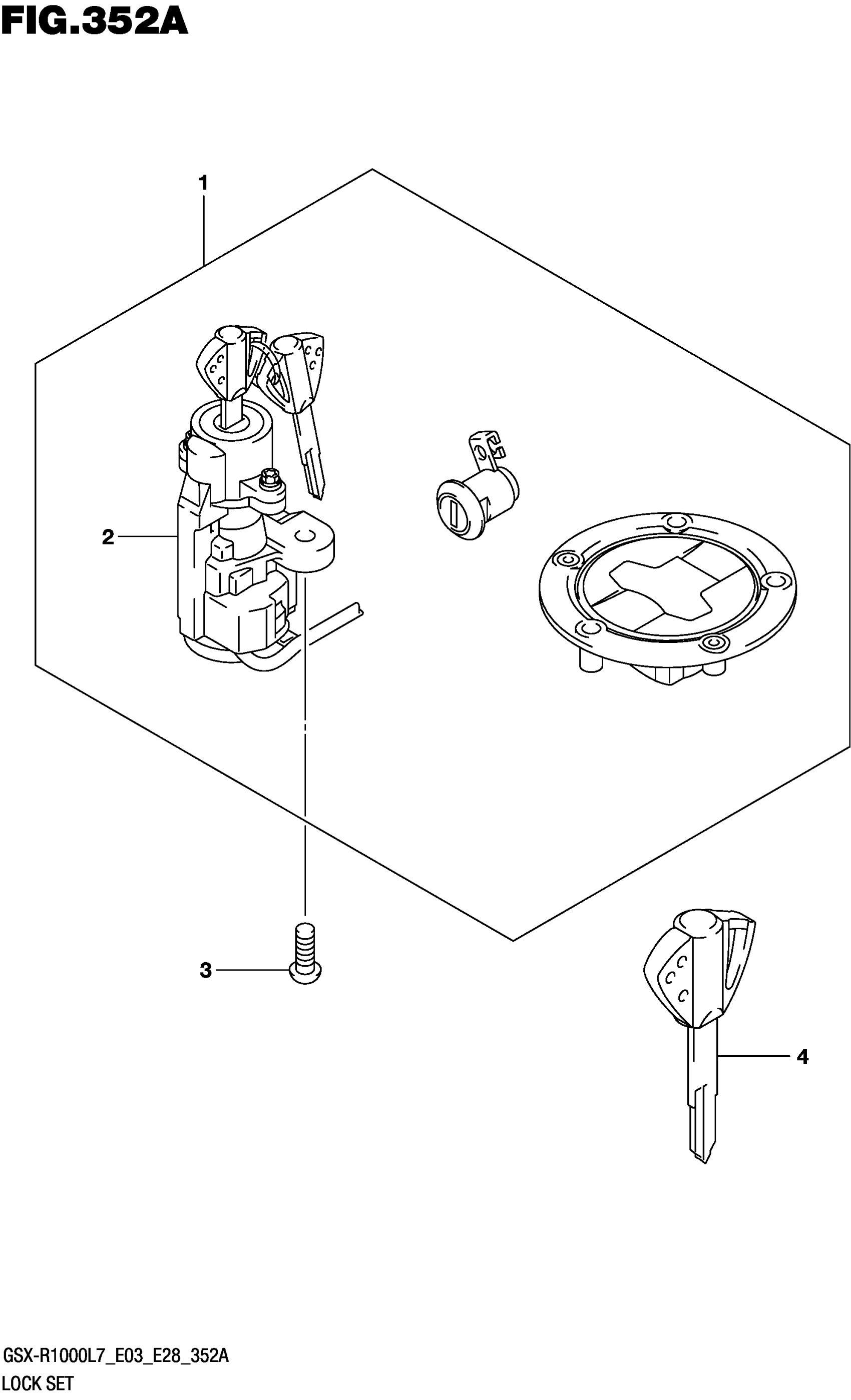 FIG.352A

1

2

3

4

GSX-R1000L7_E03_E28_352A
LOCK SET