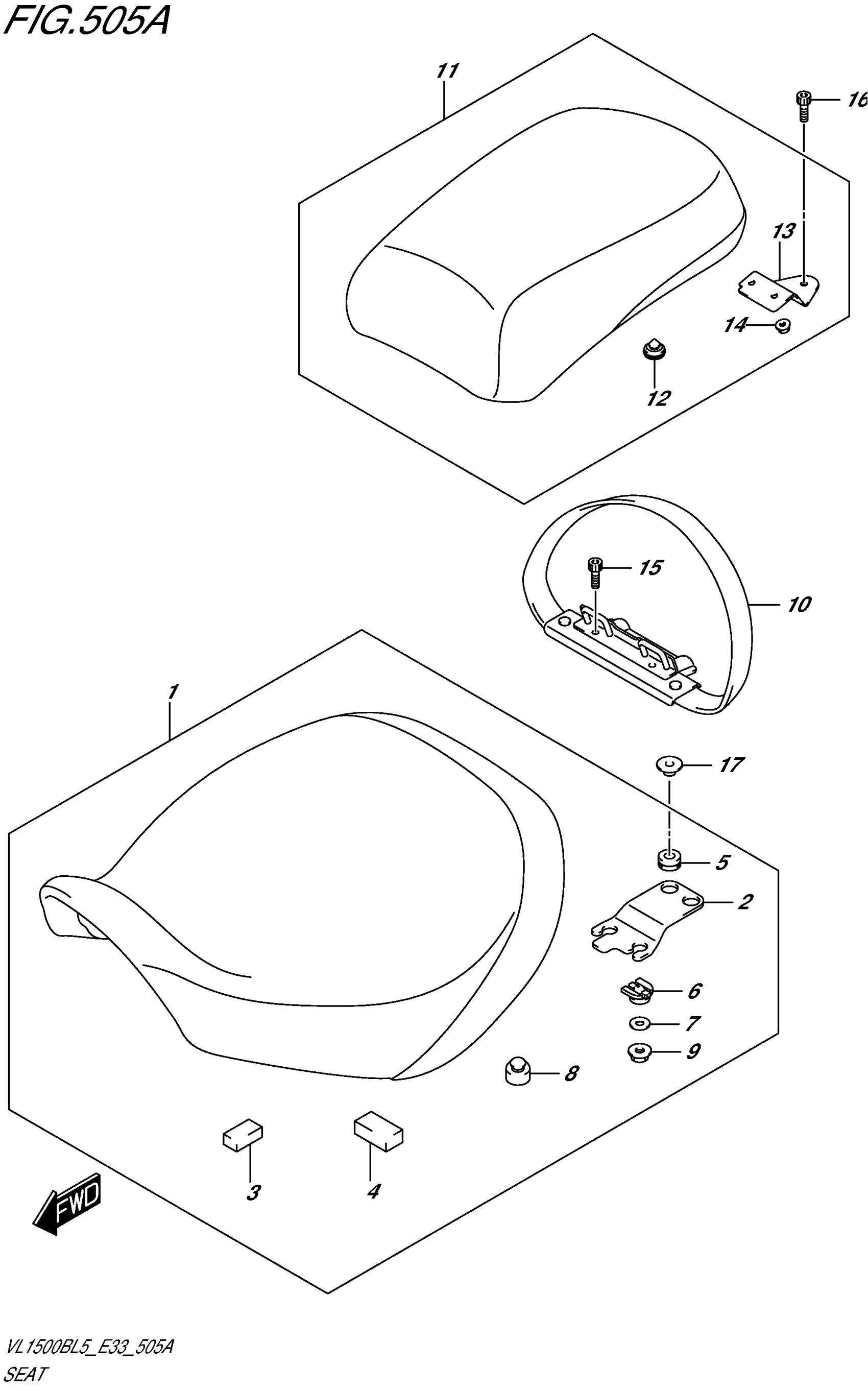 FIG.505A

11

16

13

14

12

15

10

1

17

5

2

6

7

9

8

3

4

FWD

VL1500BL5_E33_505A
SEAT