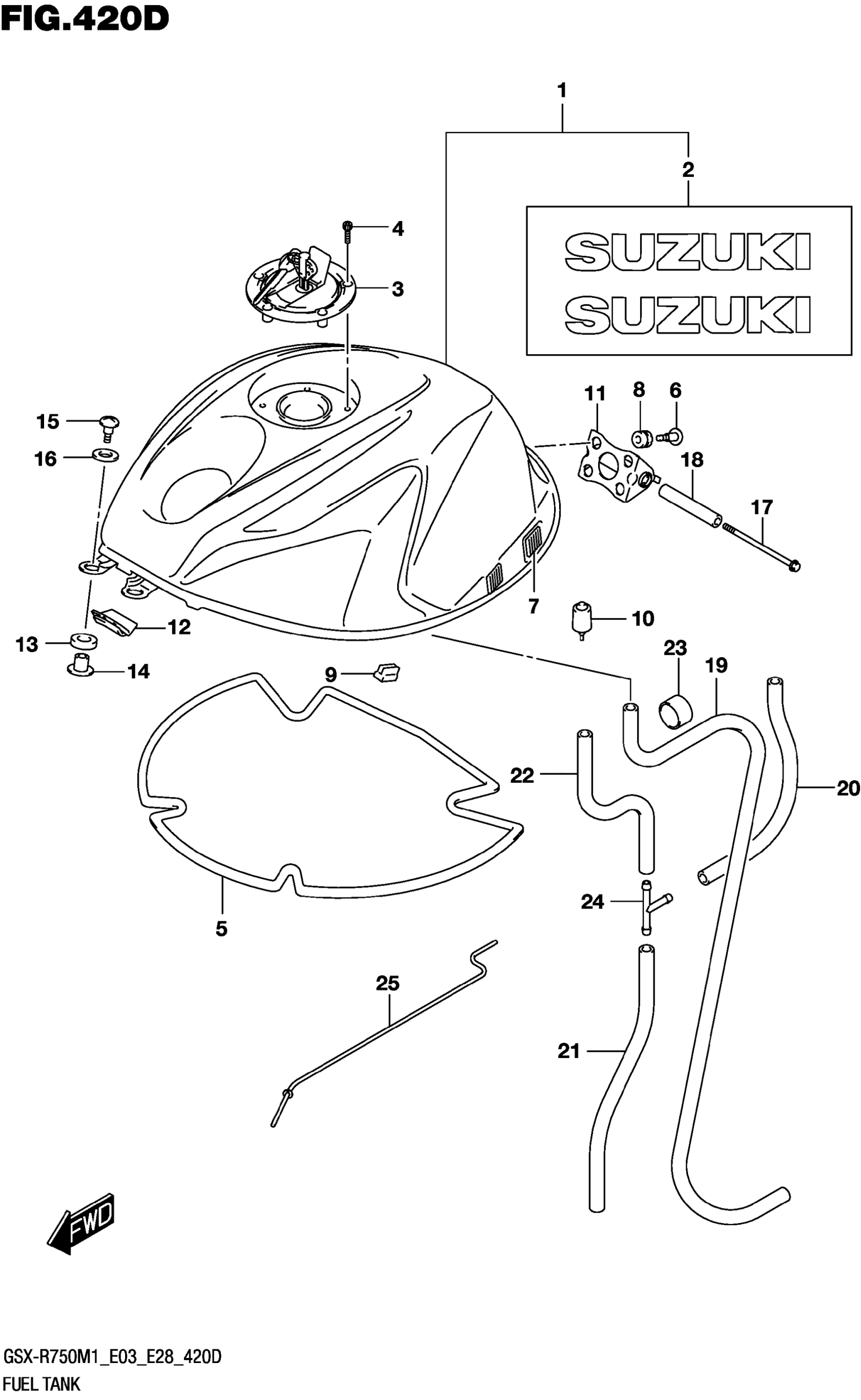 FIG.420D

1
2
SUZUKI
SUZUKI
4
3
11
8
6
15
16
18
17
7
10
12
13
14
9
23
19
22
20
5
24
25
21
FWD

GSX-R750M1_E03_E28_420D
FUEL TANK