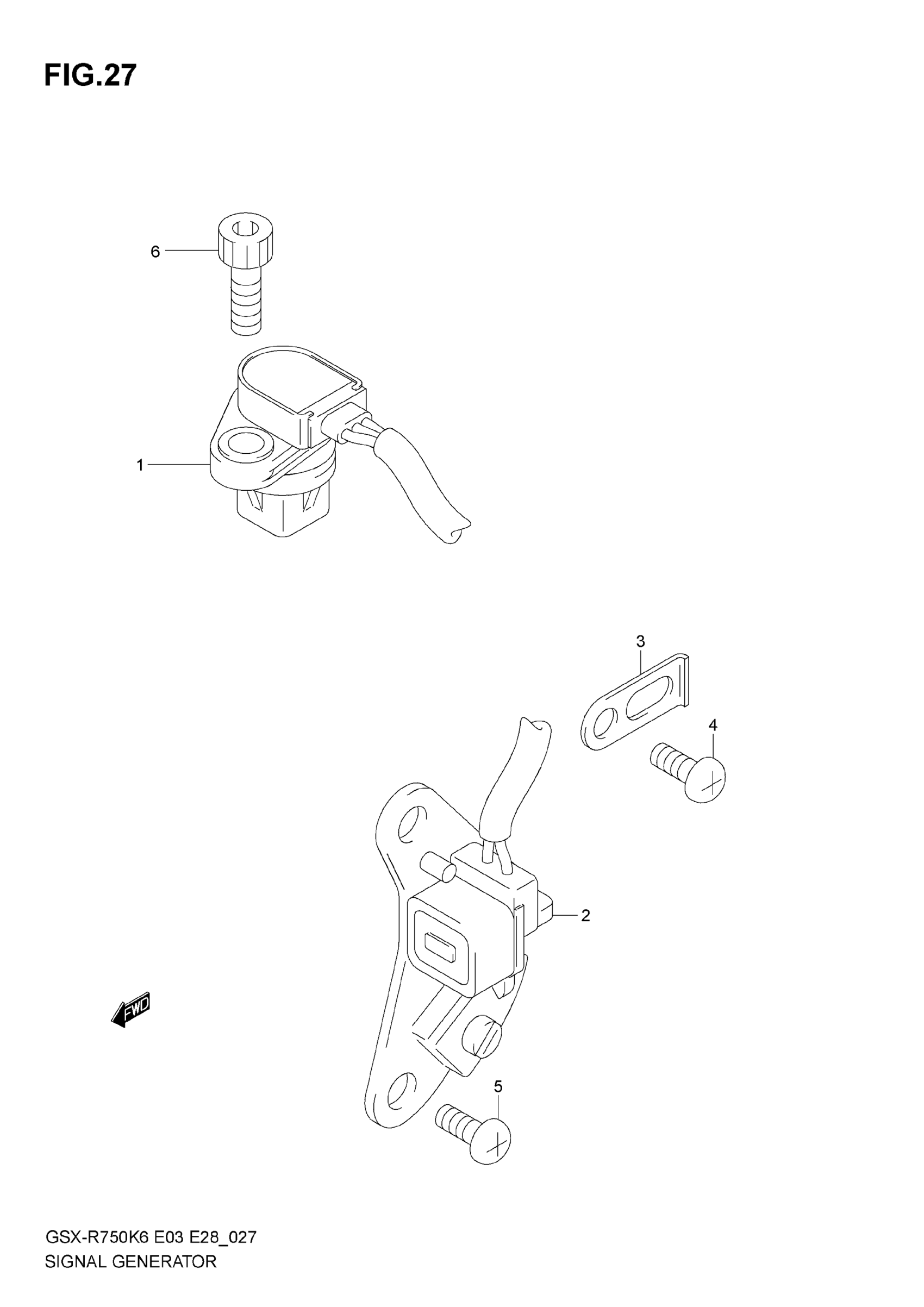 FIG.27

6

1

3

4

2

FWD

5

GSX-R750K6 E03 E28_027
SIGNAL GENERATOR