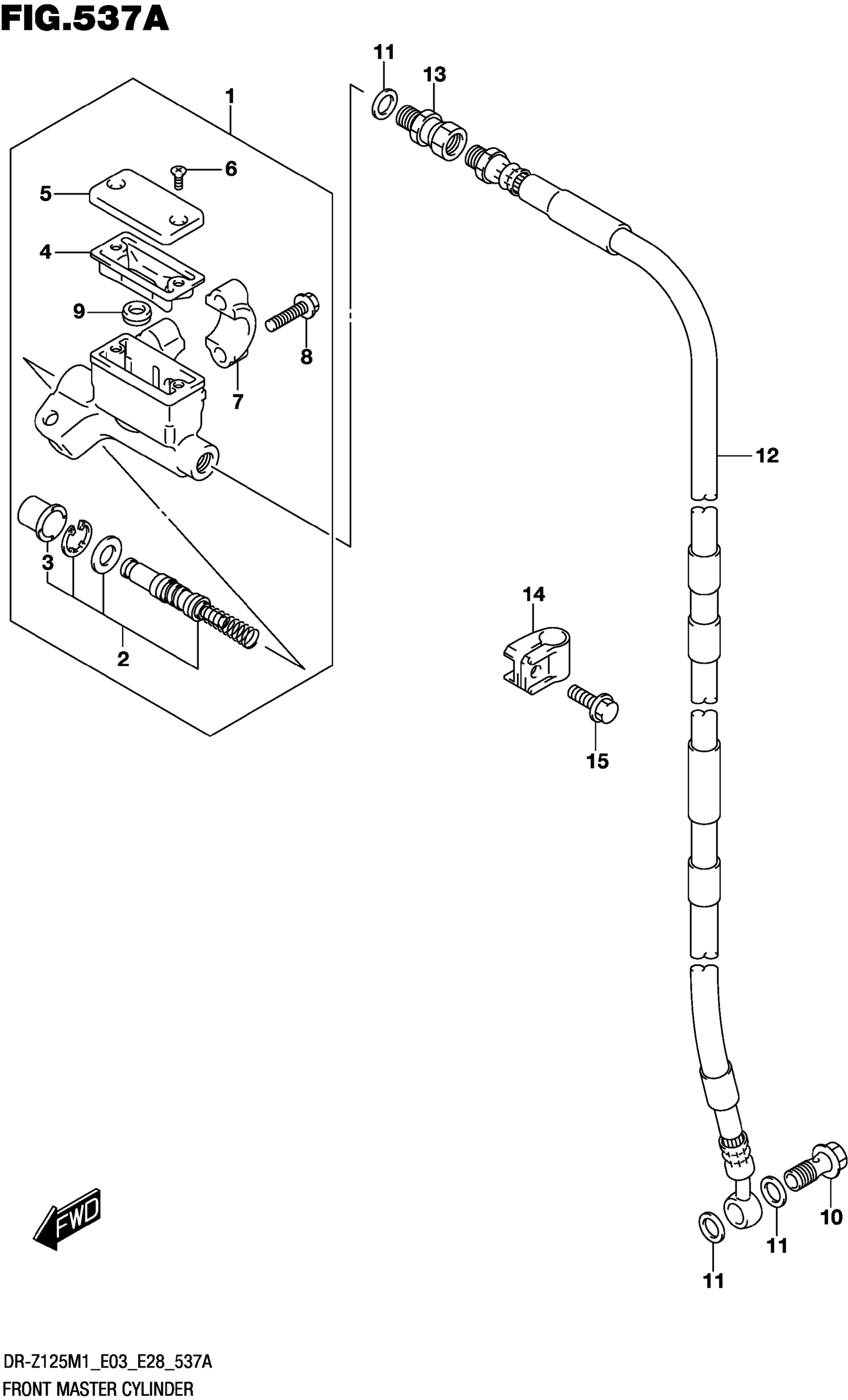 FIG.537A

11
13
1
6
5
4
9
8
7
12
3
2
14
15
FWD
10
11
11

DR-Z125M1_E03_E28_537A
FRONT MASTER CYLINDER