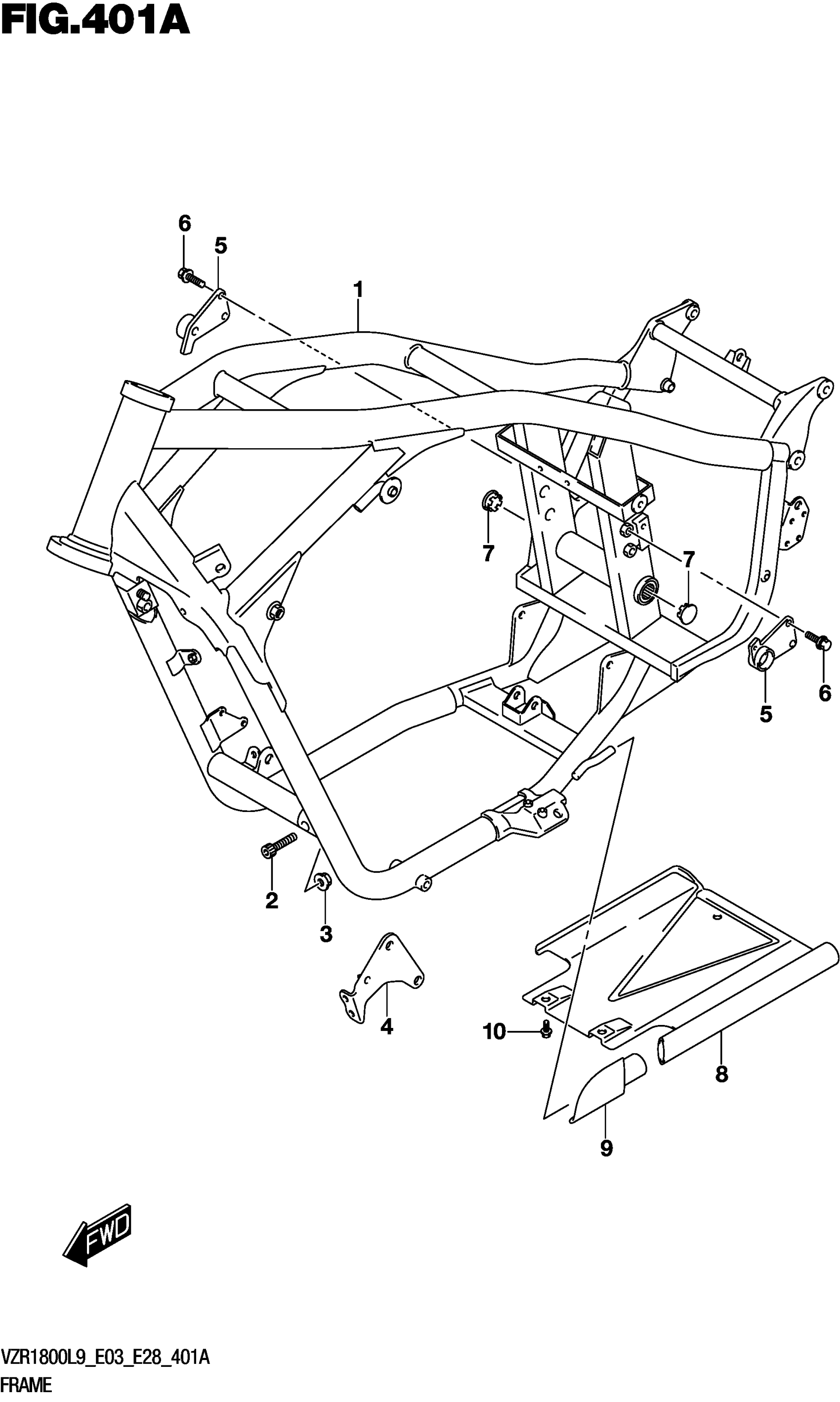 FIG.401A

6
5
1
7
7
5
6
2
3
4
10
8
9

FWD

VZR1800L9_E03_E28_401A
FRAME