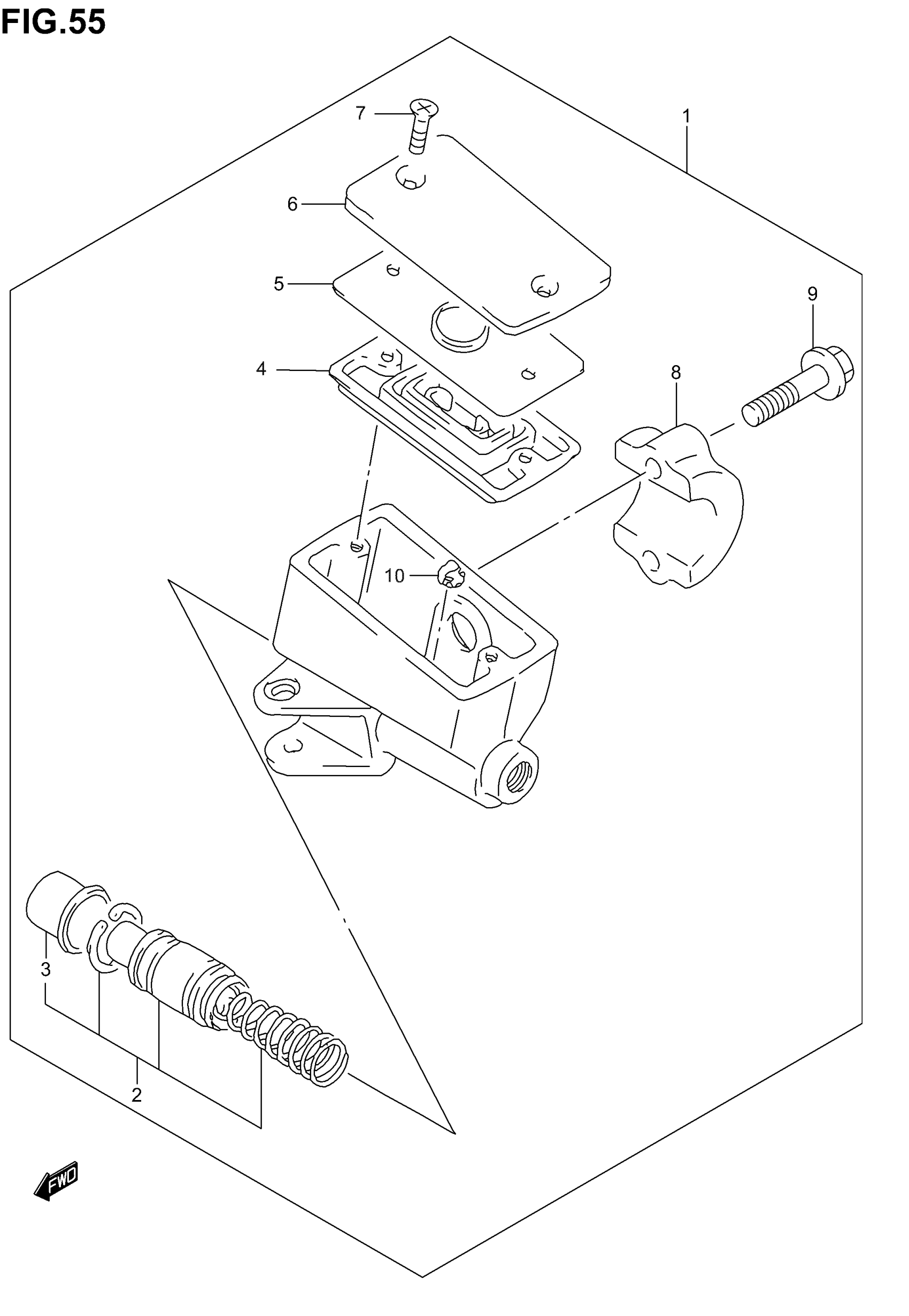 FIG.55

7
1
6
5
9
4
8
10
3
2
FWD