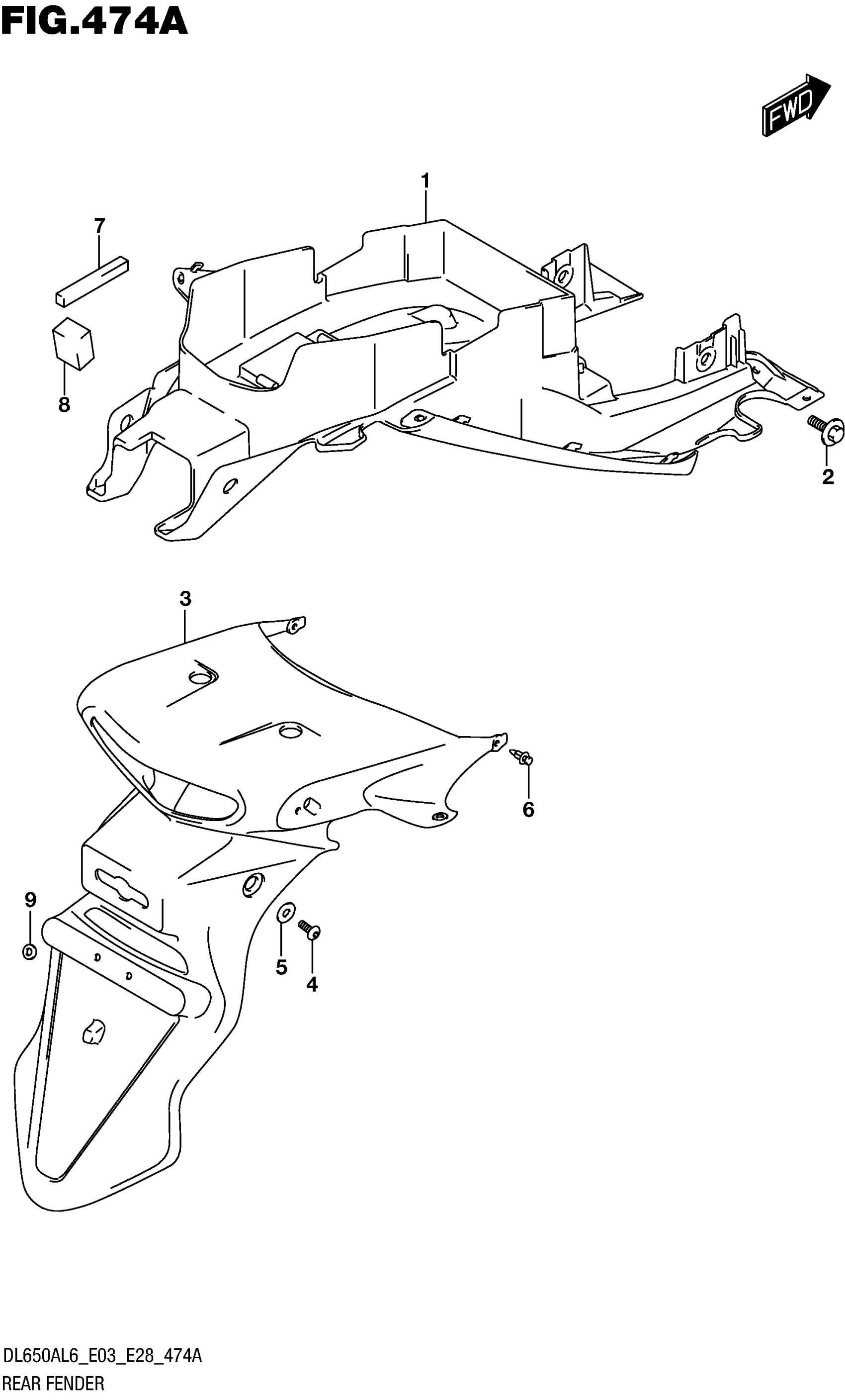 FIG.474A

FWD

1
7
8
2
3
6
9
5
4

DL650AL6_E03_E28_474A
REAR FENDER