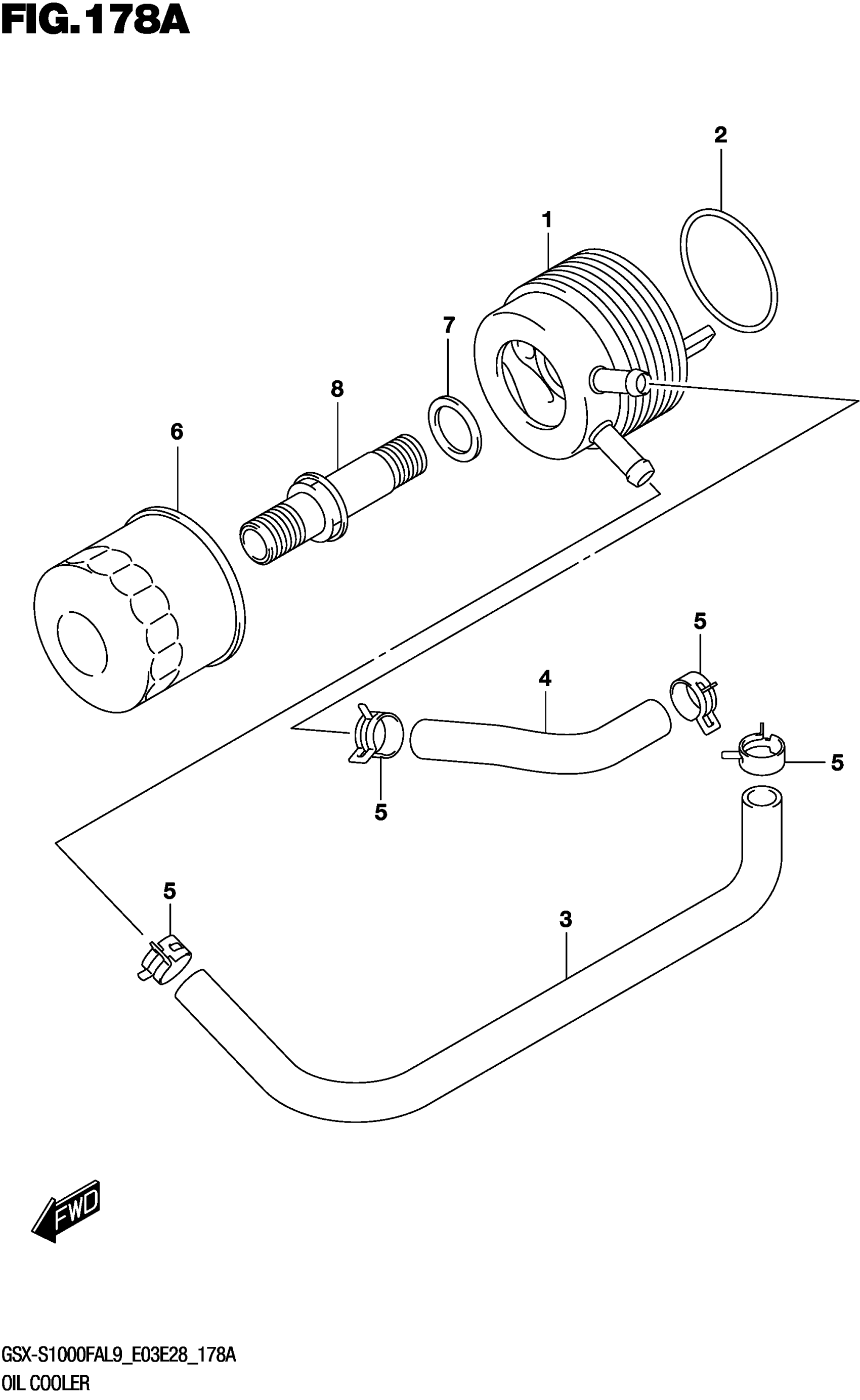 FIG.178A

2
1
7
8
6
5
4
5
5
5
3

FWD

GSX-S1000FAL9_E03E28_178A
OIL COOLER