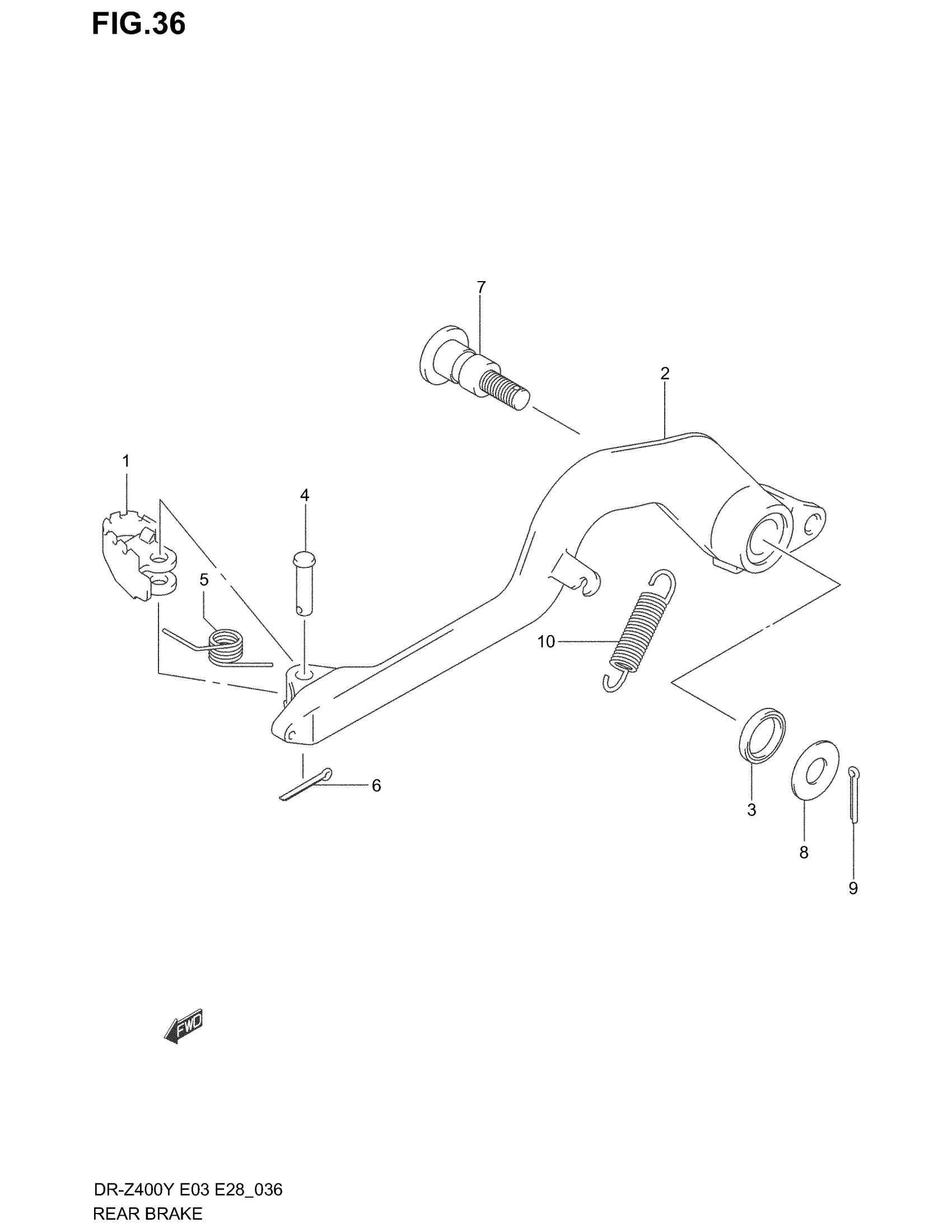 FIG.36

7

2

1

4

5

10

6

3

8

9

FWD

DR-Z400Y E03 E28_036
REAR BRAKE