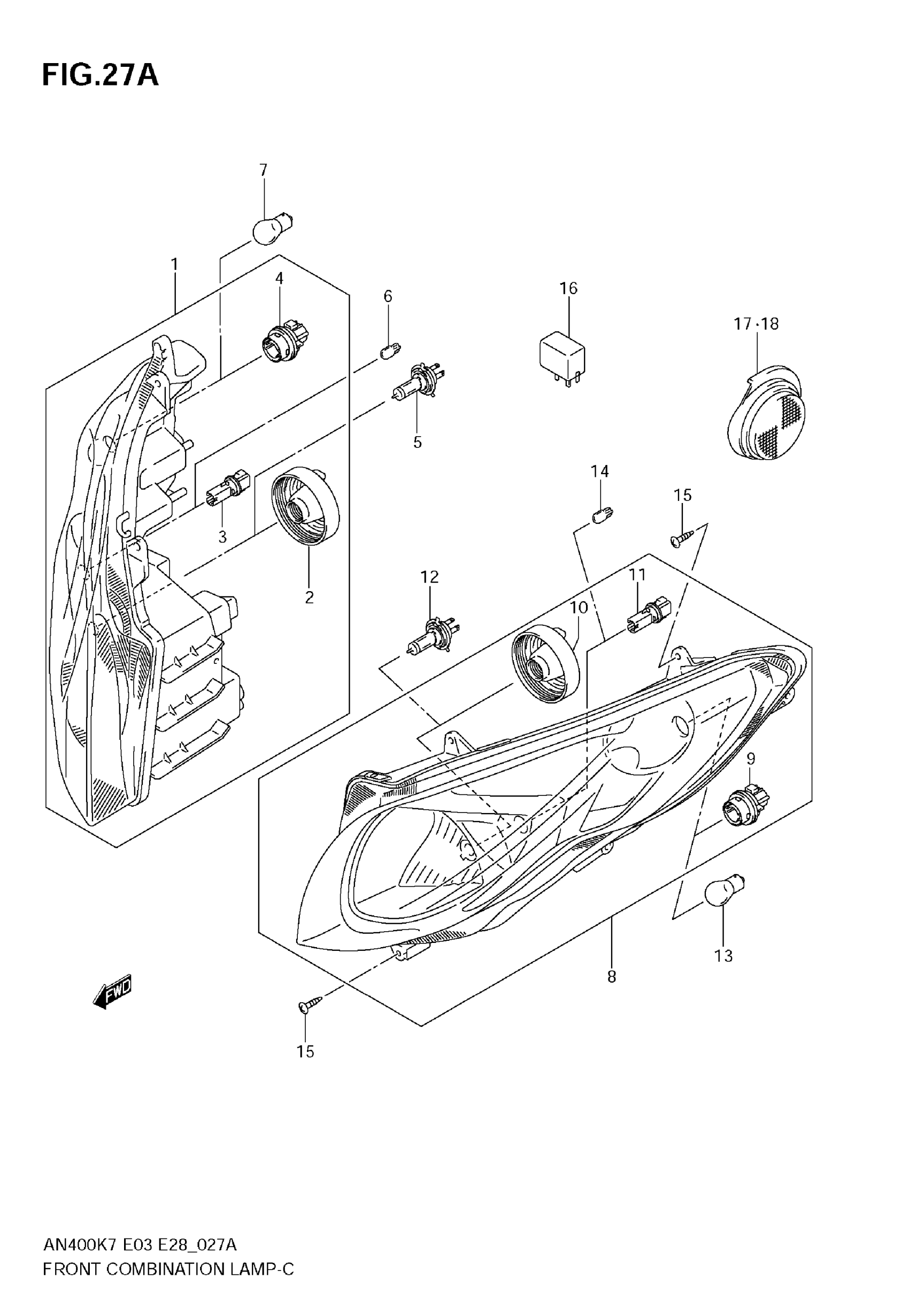 FIG.27A

7

1

4

6

16

17·18

5

14

15

3

2

12

11

10

9

13

8

FWD

15

AN400K7 E03 E28_027A
FRONT COMBINATION LAMP-C