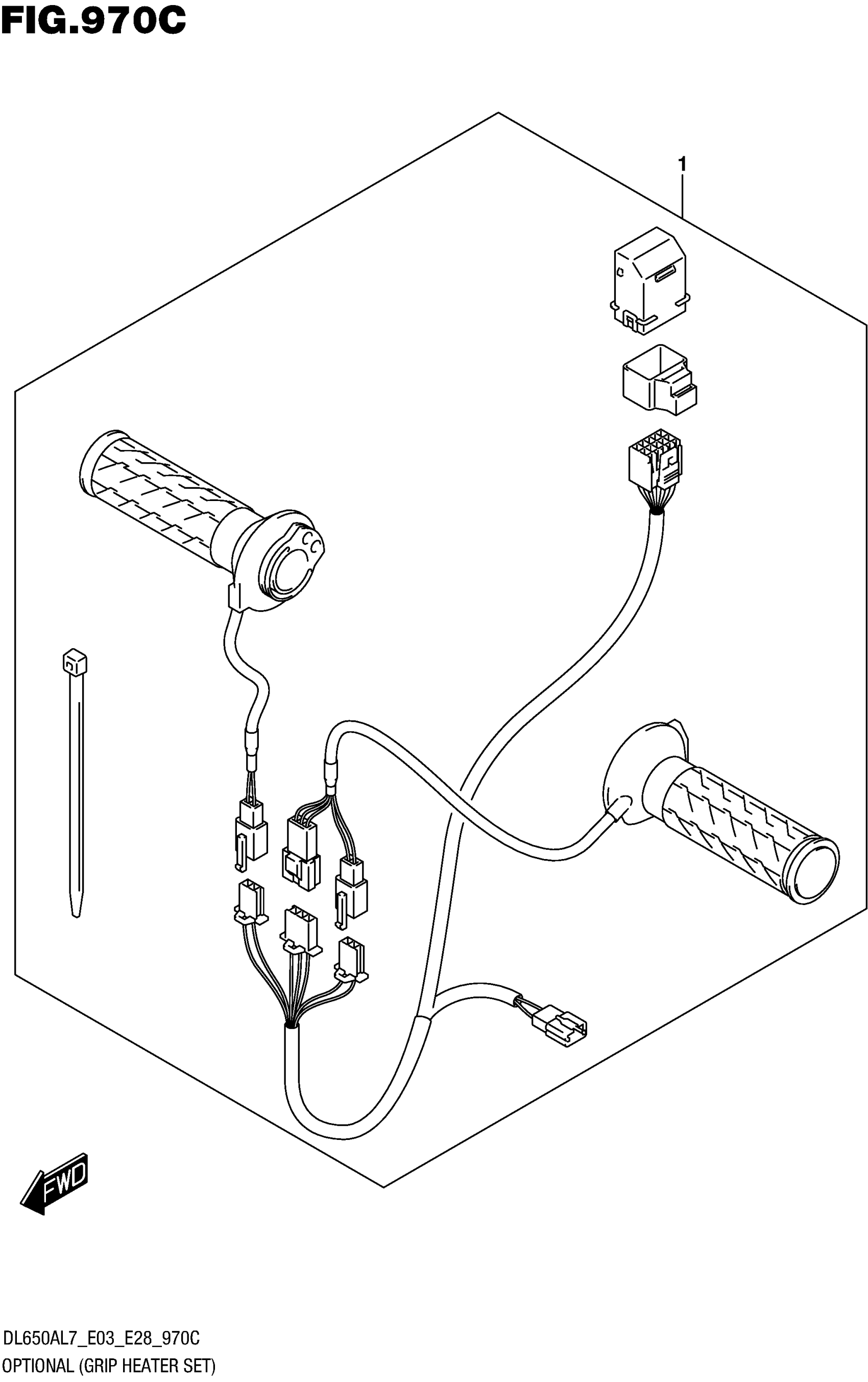 FIG.970C

1

FWD

DL650AL7_E03_E28_970C
OPTIONAL (GRIP HEATER SET)