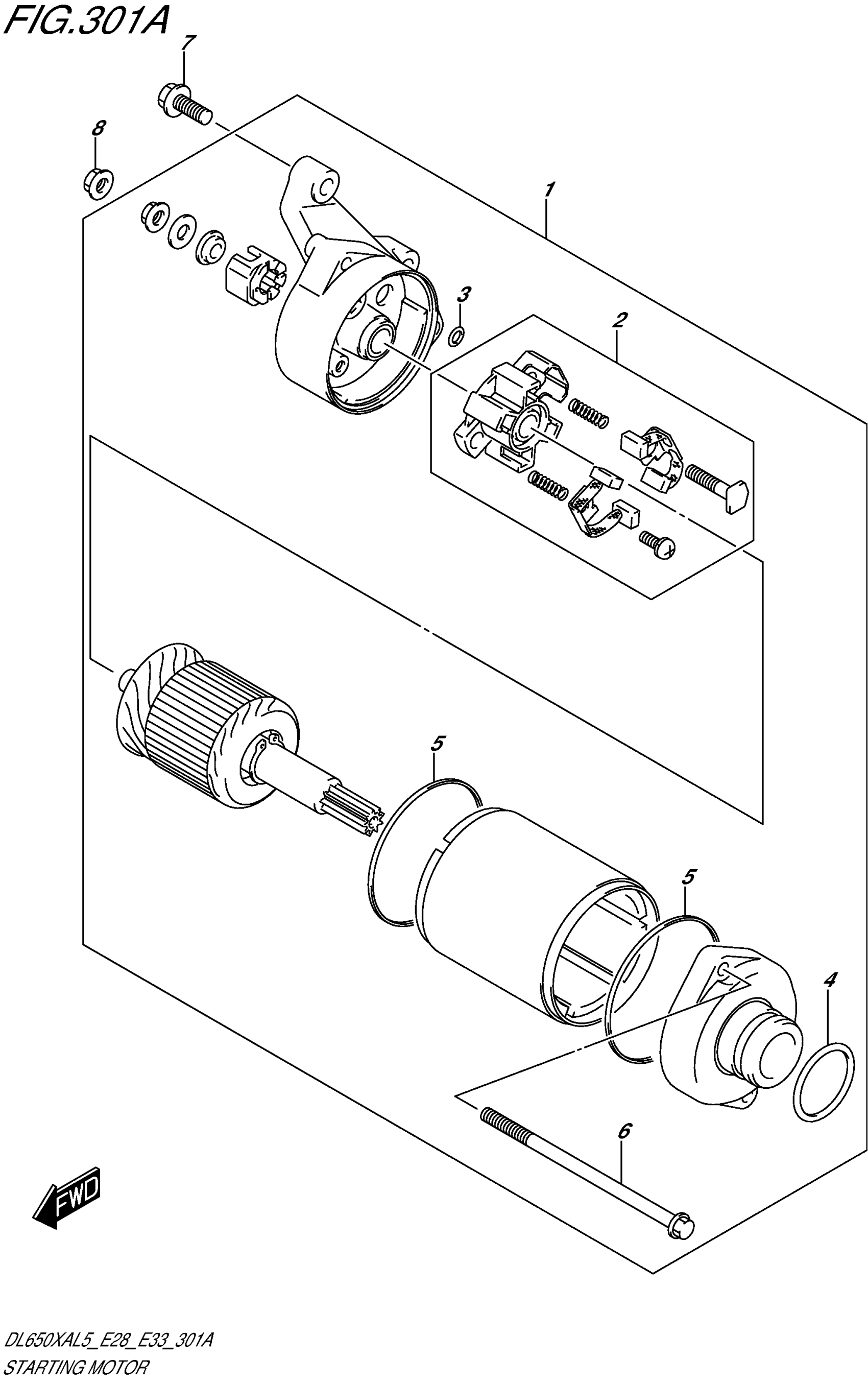 FIG.301A

7

8

1

3

2

5

5

4

6

FWD

DL650XAL5_E28_E33_301A
STARTING MOTOR