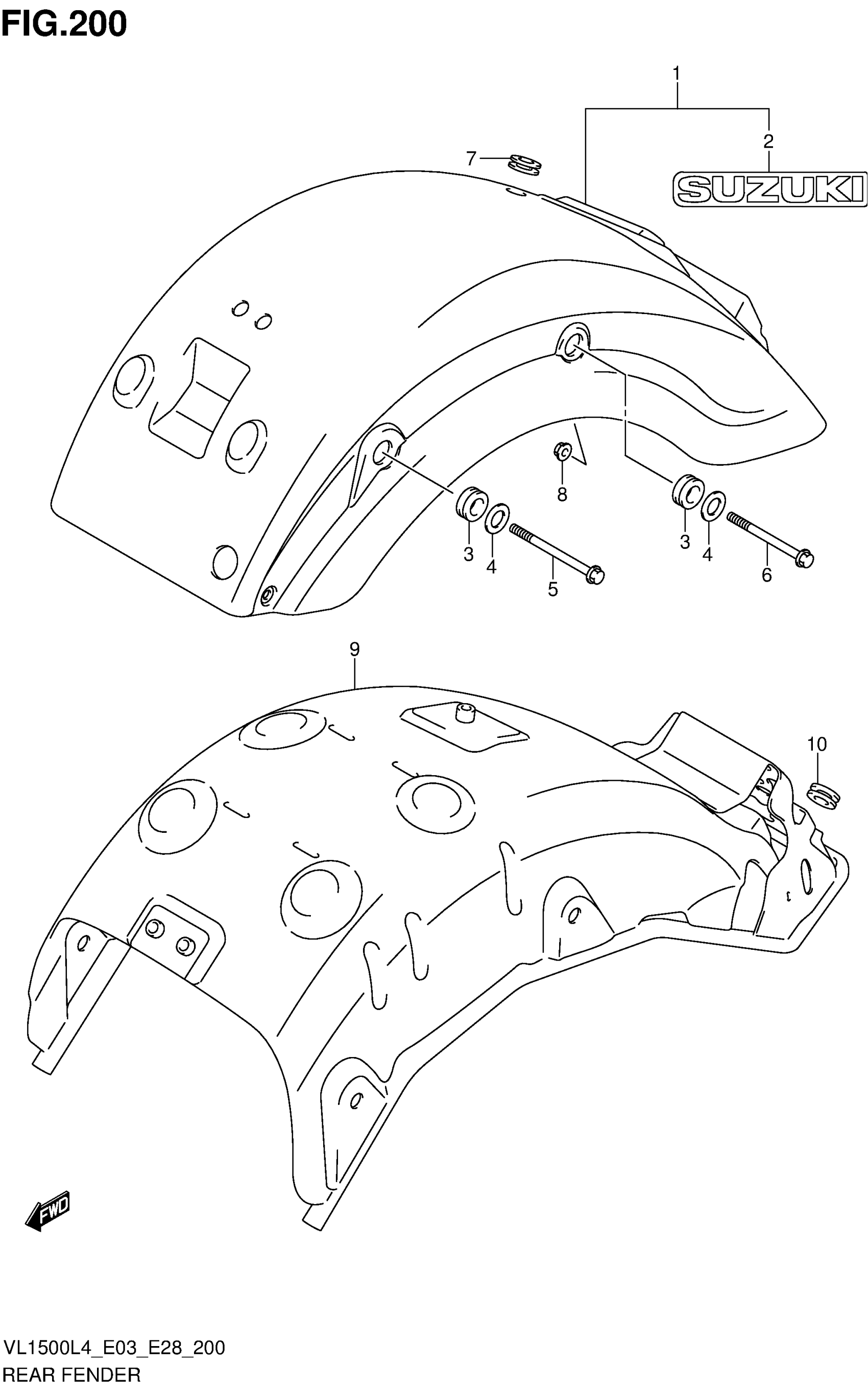 FIG.200

1

2

SUZUKI

7

8

3

4

5

3

4

6

9

10

FWD

VL1500L4_E03_E28_200

REAR FENDER