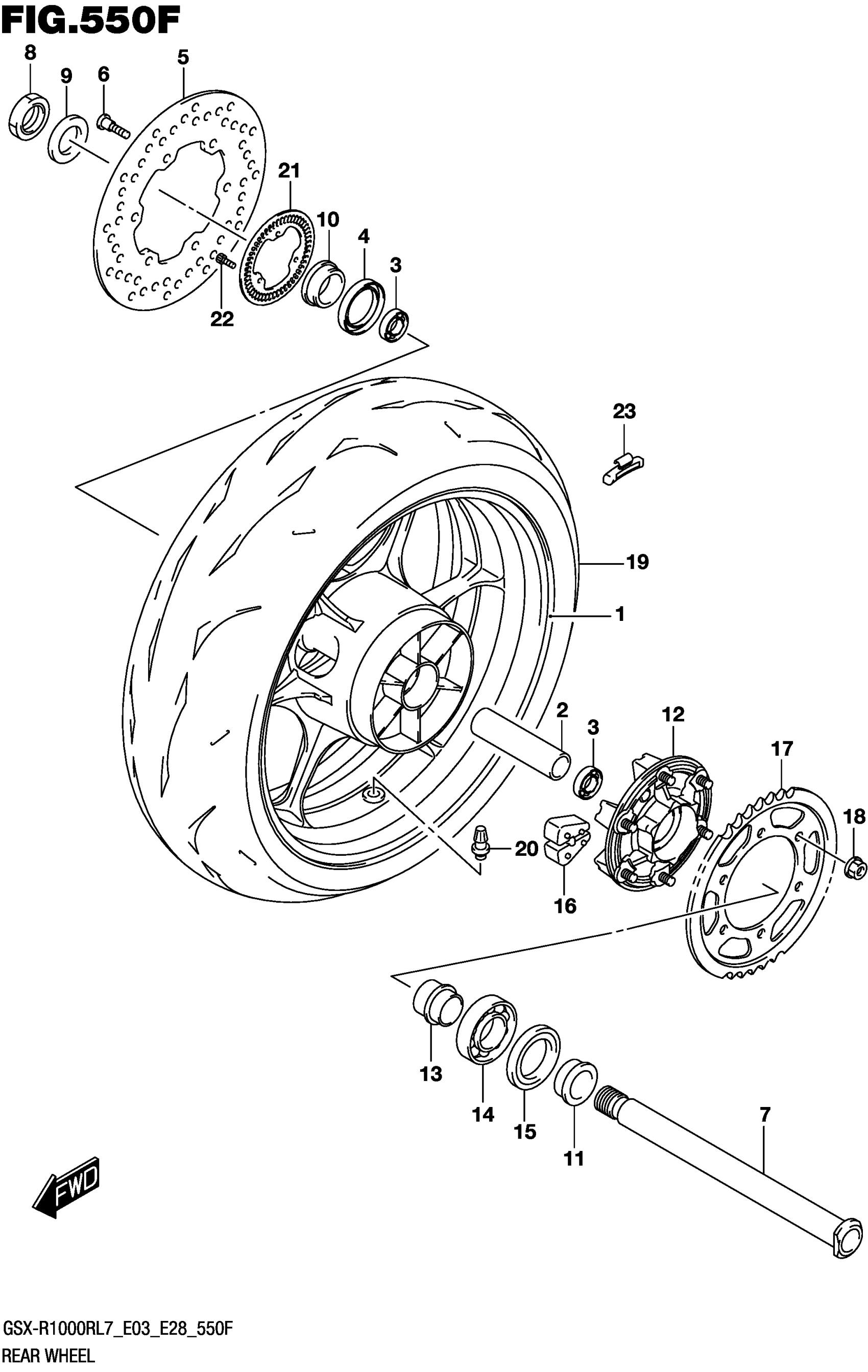 FIG.550F

8
9
6
5
21
10
4
3
22
23
19
1
2
3
12
17
18
20
16
13
14
15
11
7

FWD

GSX-R1000RL7_E03_E28_550F
REAR WHEEL