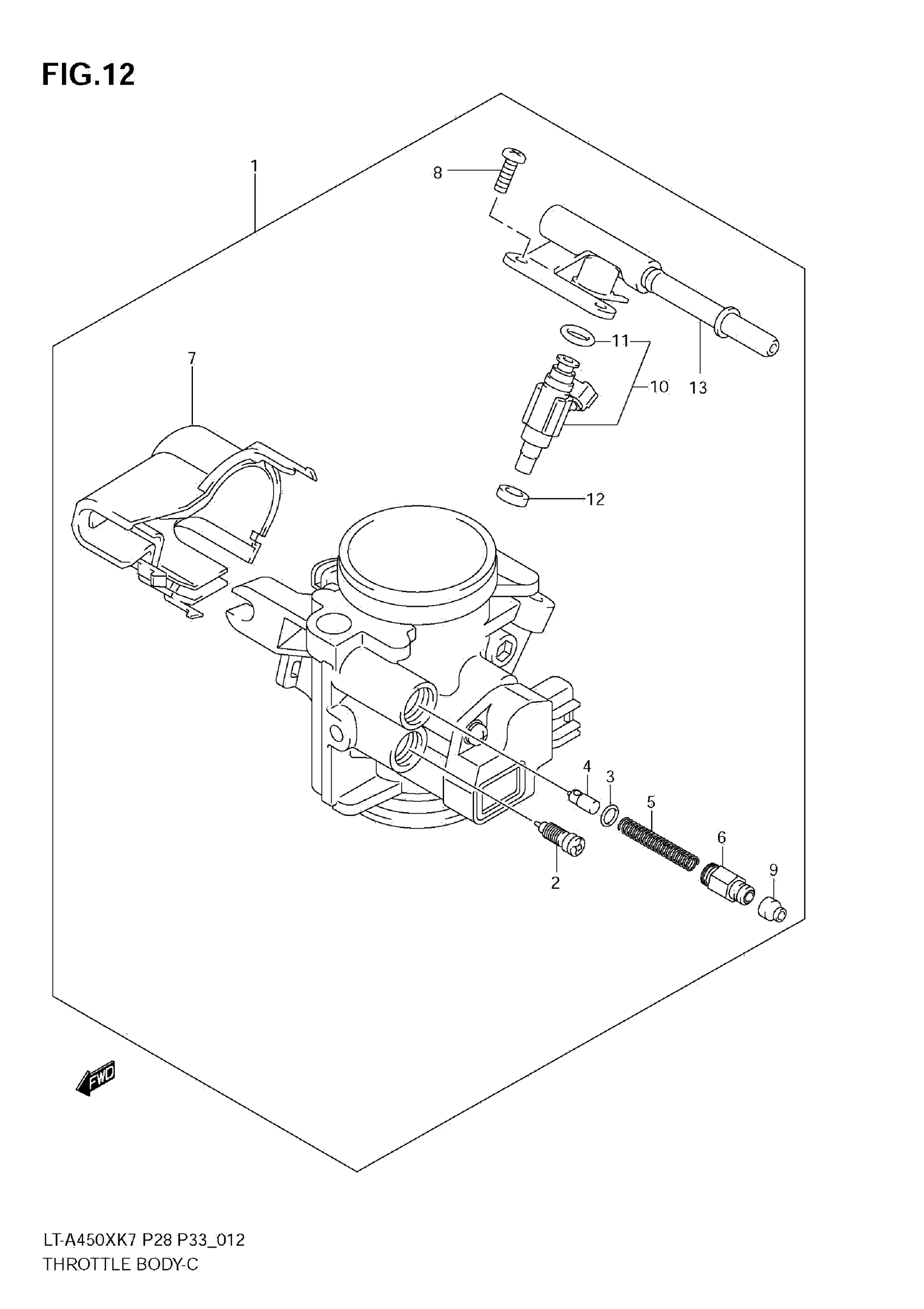 FIG.12

1
8
7
11
10
13
12
4
3
5
6
9
2

FWD

LT-A450XK7 P28 P33_012
THROTTLE BODY-C