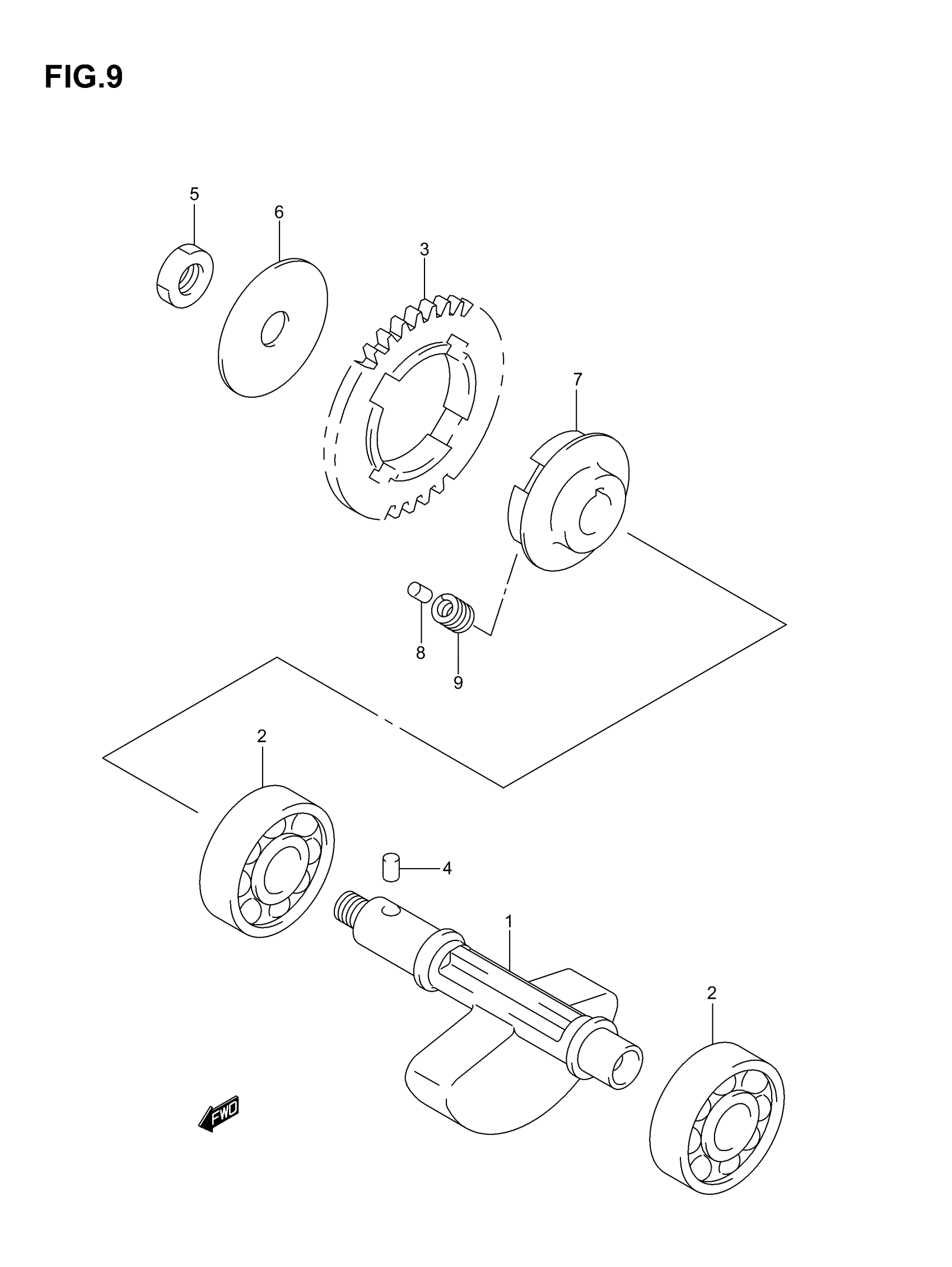 FIG.9

5
6
3
7
8
9
2
4
1
2
FWD