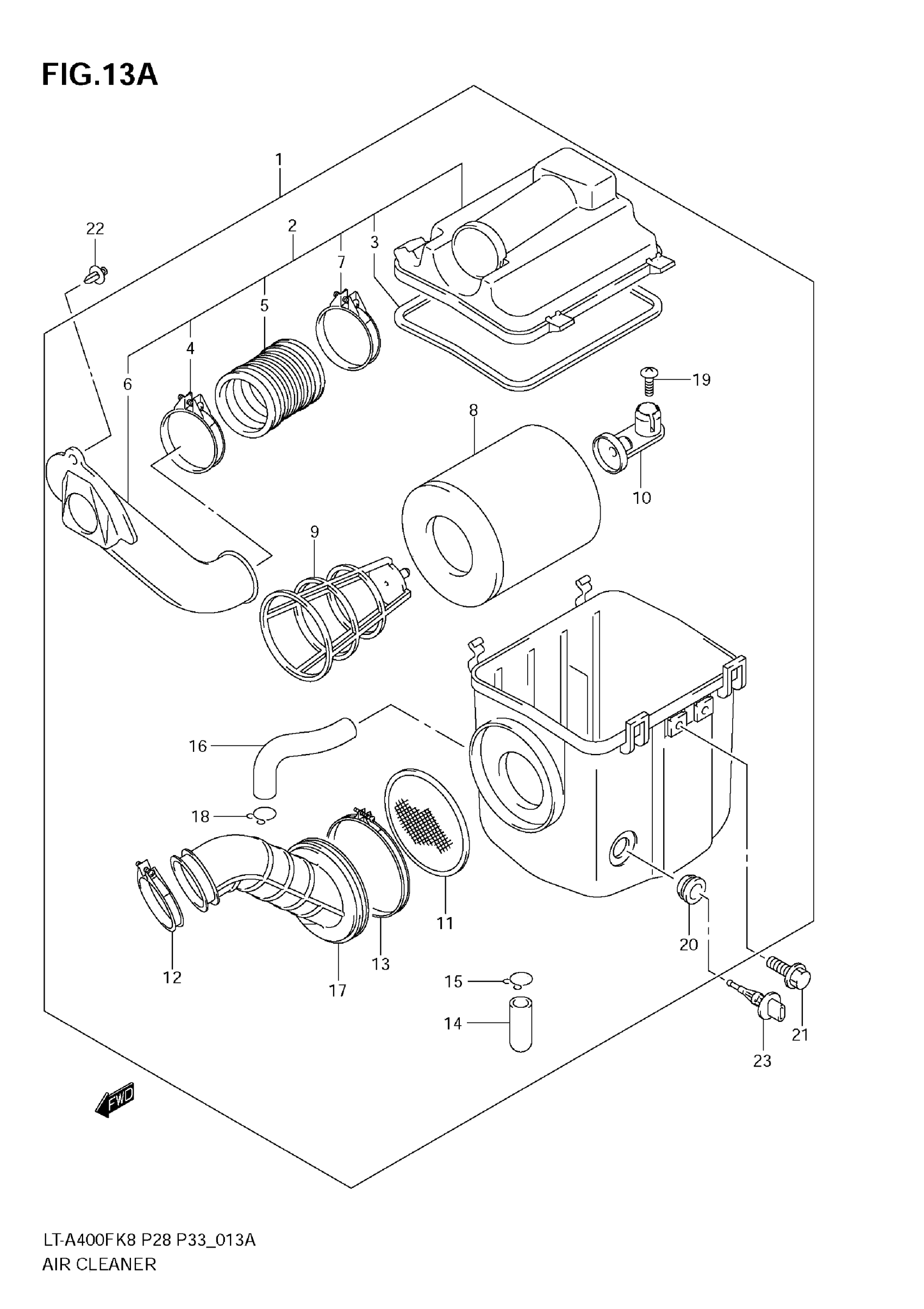 FIG.13A

1
22
2
3
7
5
4
6
19
8
10
9
16
18
11
12
17
13
20
15
14
21
23
FWD

LT-A400FK8 P28 P33_013A
AIR CLEANER