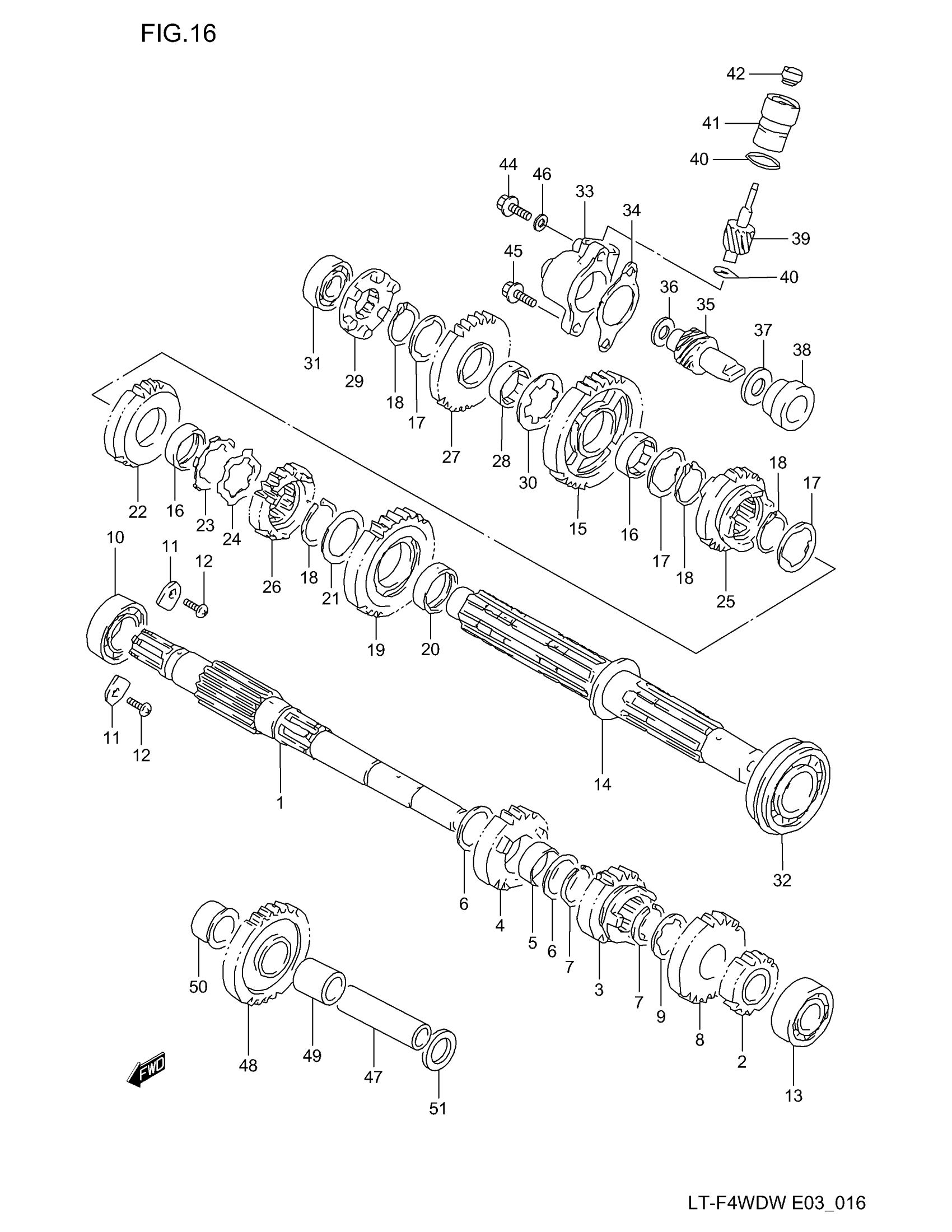 FIG.16

42
41
40
44
46
33
34
39
45
40
36
35
37
38
31
29
18
17
27
28
30
15
16
17
18
25
18
17
22
16
23
24
26
18
21
19
20
10
11
12
11
12
1
14
32
6
4
5
6
7
3
7
9
8
2
13
50
48
49
47
51
FWD

LT-F4WDW E03_016