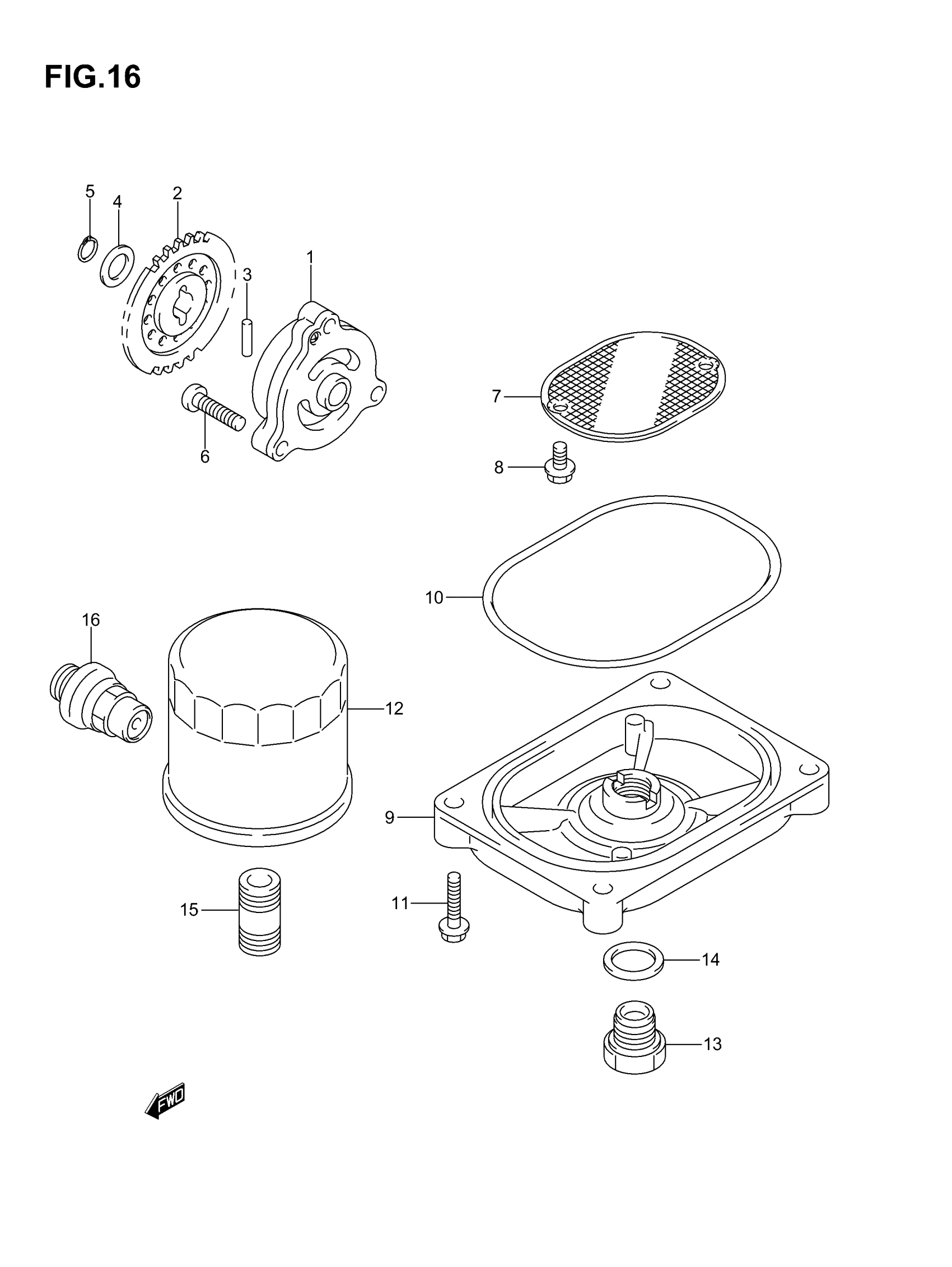 FIG.16

5
4
2
3
1
6
7
8
10
16
12
9
15
11
14
13
FWD