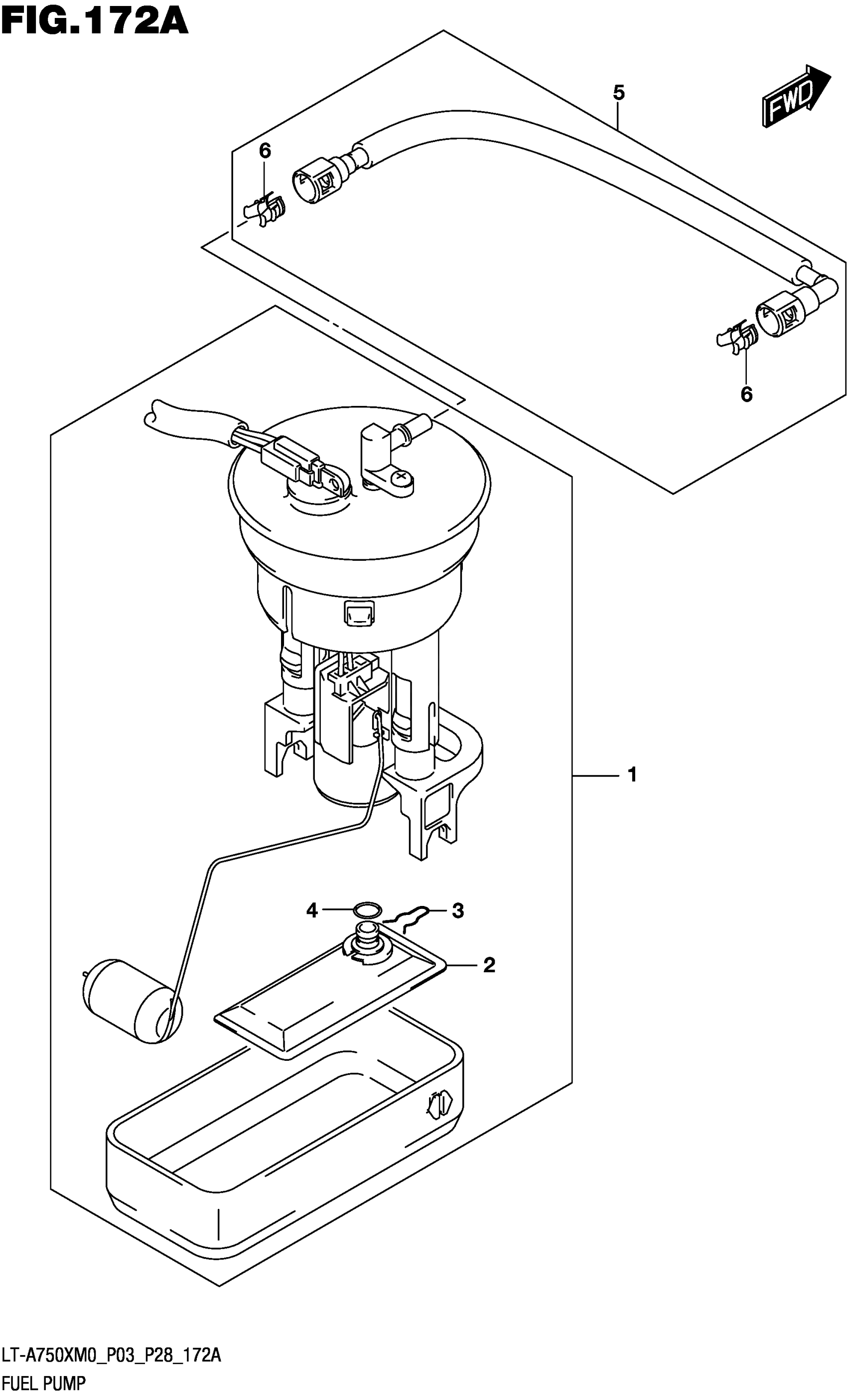 FIG.172A

FWD

5

6

6

1

4

3

2

LT-A750XM0_P03_P28_172A

FUEL PUMP